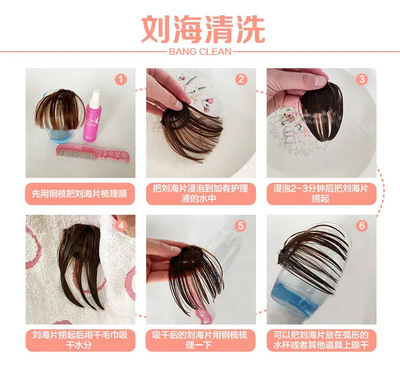 刘海清洗

BANG CLEAN

1

先用钢梳把刘海片梳理顺

2

把刘海片浸泡到加有护理液的水中

3

浸泡2-3分钟后把刘海片捞起

4

刘海片捞起后用干毛巾吸干水分

5

吸干后的刘海片用钢梳梳理一下

6

可以把刘海片放在弧形的水杯或者其他道具上晾干