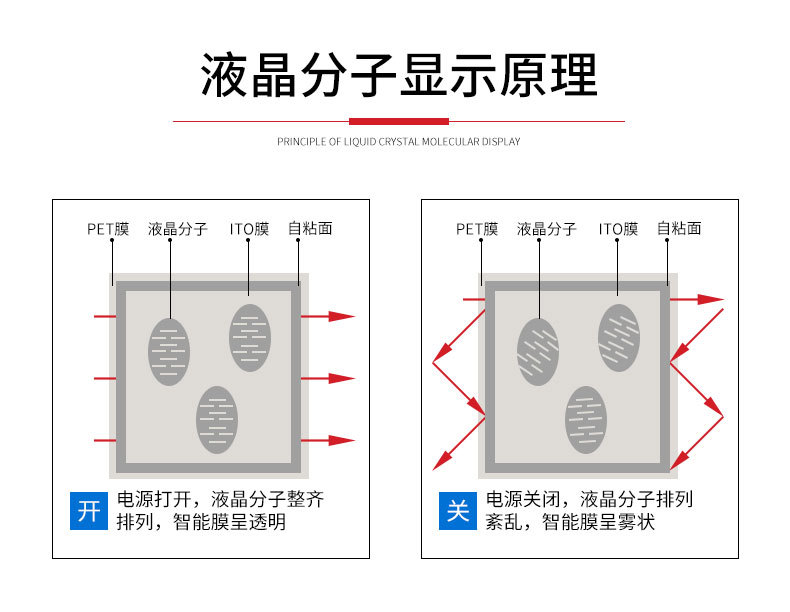 液晶分子显示原理

PRINCIPLE OF LIQUID CRYSTAL MOLECULAR DISPLAY

PET膜 液晶分子 ITO膜 自粘面

开 电源打开，液晶分子整齐排列，智能膜呈透明

PET膜 液晶分子 ITO膜 自粘面

关 电源关闭，液晶分子排列紊乱，智能膜呈雾状