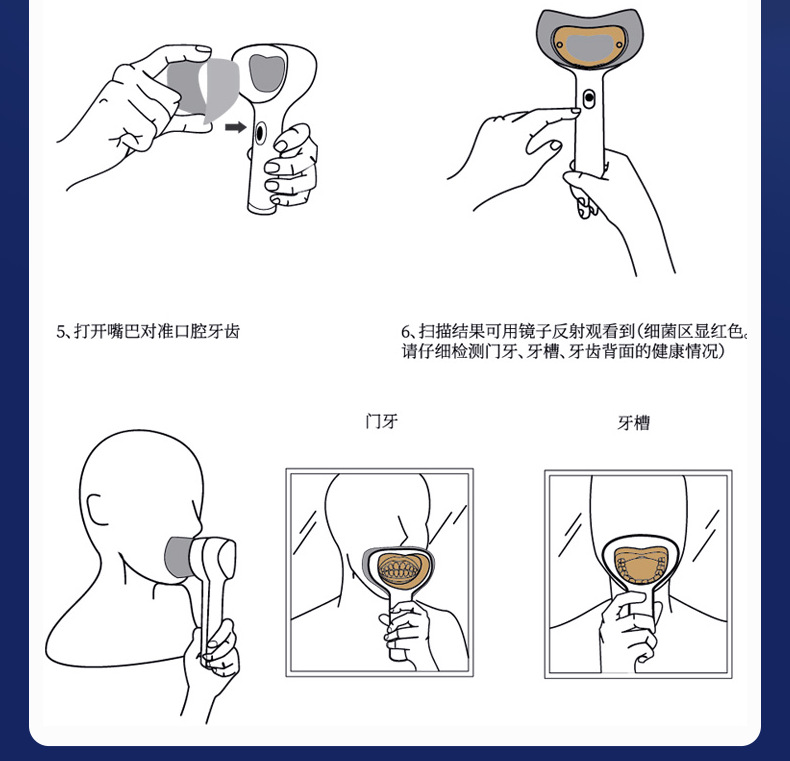 5、打开嘴巴对准口腔牙齿

6、扫描结果可用镜子反射观看到(细菌区显红色。请仔细检测门牙、牙槽、牙齿背面的健康情况)

门牙

牙槽