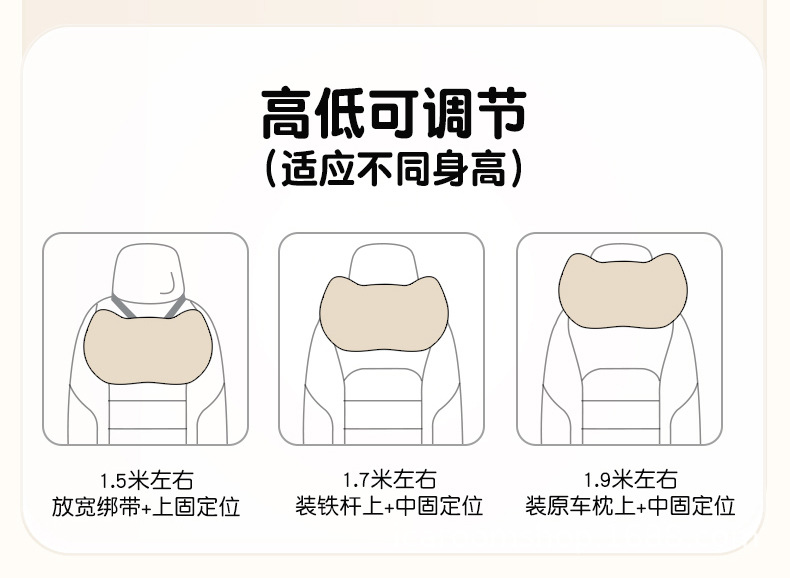 高低可调节
(适应不同身高)

1.5米左右
放宽绑带+上固定位

1.7米左右
装铁杆上+中固定位

1.9米左右
装原车枕上+中固定位