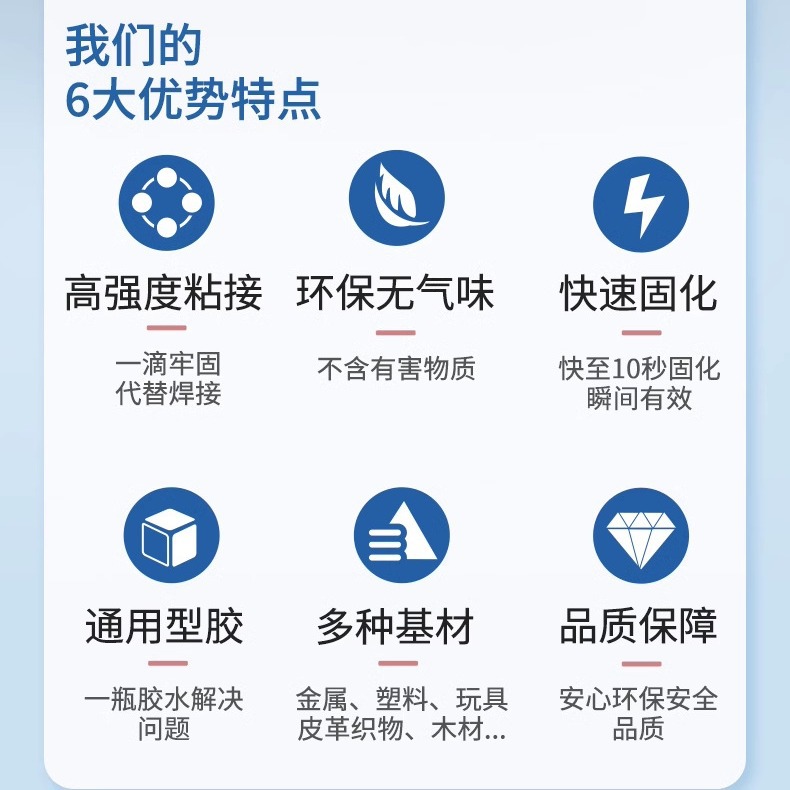 我们的
6大优势特点

高强度粘接

一滴牢固
代替焊接

环保无气味

不含有害物质

快速固化

快至10秒固化
瞬间有效

通用型胶

一瓶胶水解决
问题

多种基材

金属、塑料、玩具
皮革织物、木材...

品质保障

安心环保安全
品质