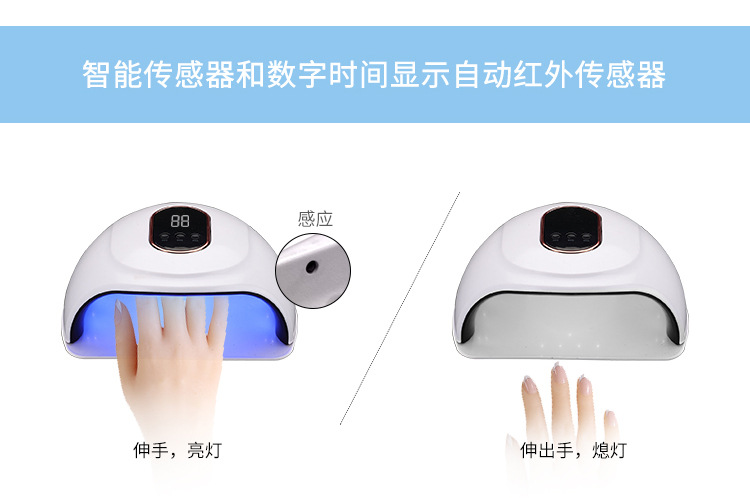 智能传感器和数字时间显示自动红外传感器

88

感应

伸手，亮灯

伸出手，熄灯