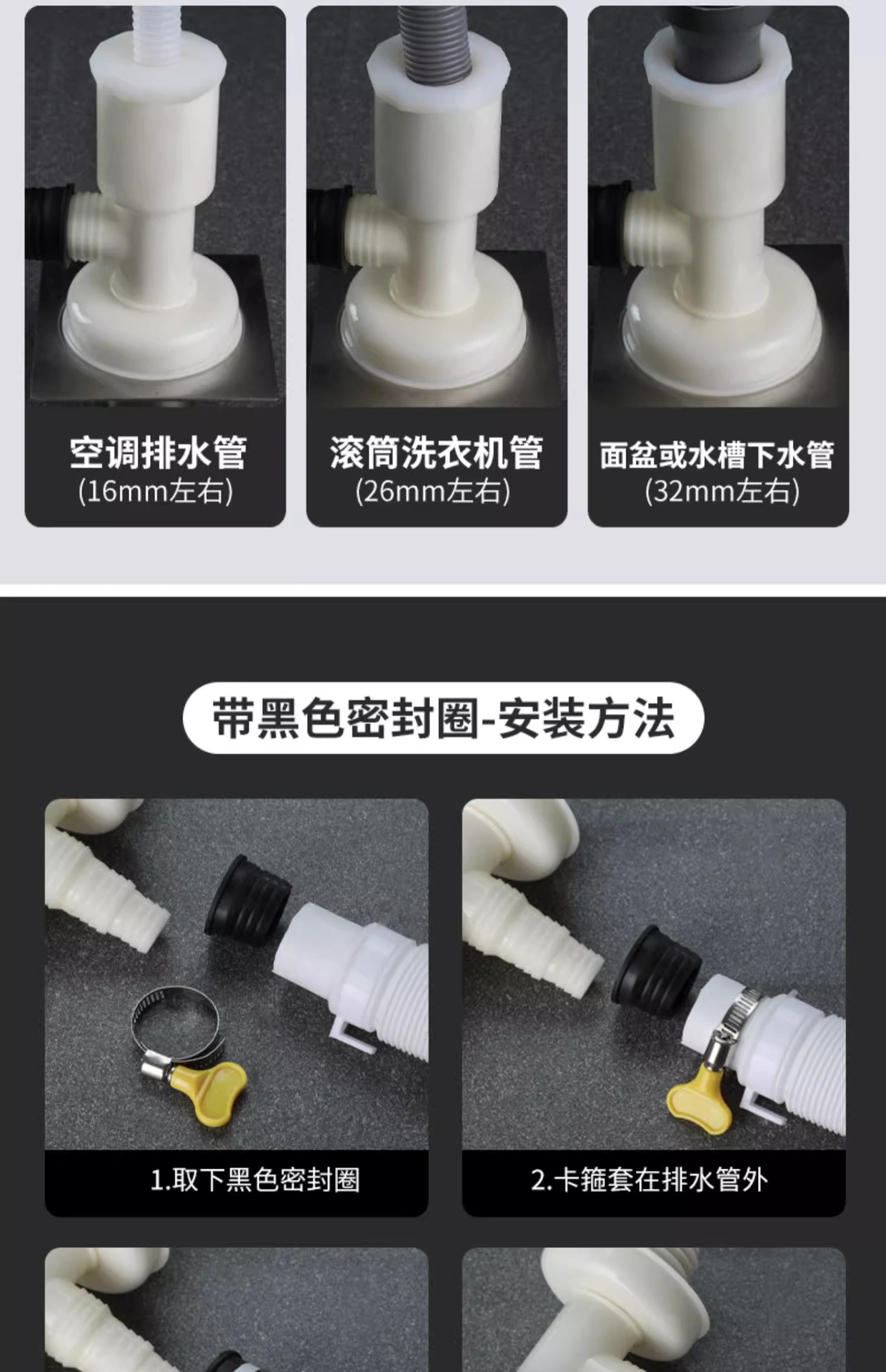 空调排水管
(16mm左右)

滚筒洗衣机管
(26mm左右)

面盆或水槽下水管
(32mm左右)

带黑色密封圈-安装方法

1.取下黑色密封圈

2.卡箍套在排水管外