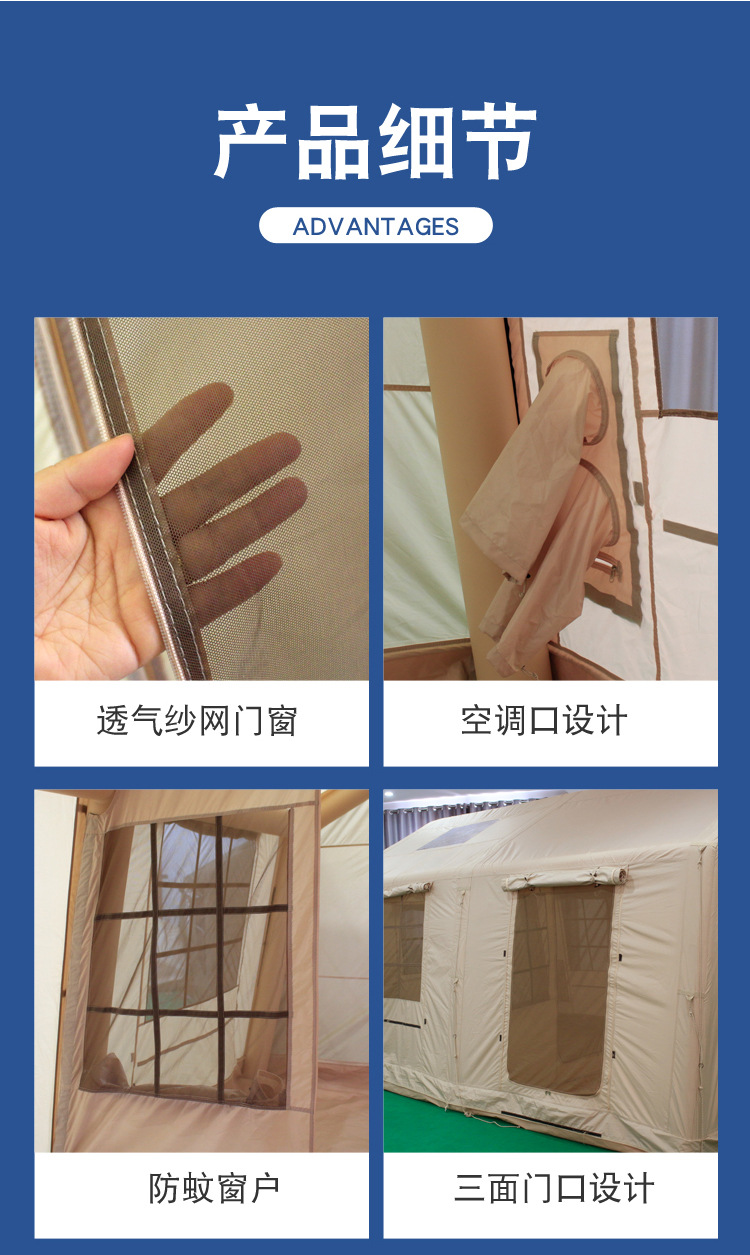 产品细节

ADVANTAGES

透气纱网门窗

空调口设计

防蚊窗户

三面门口设计