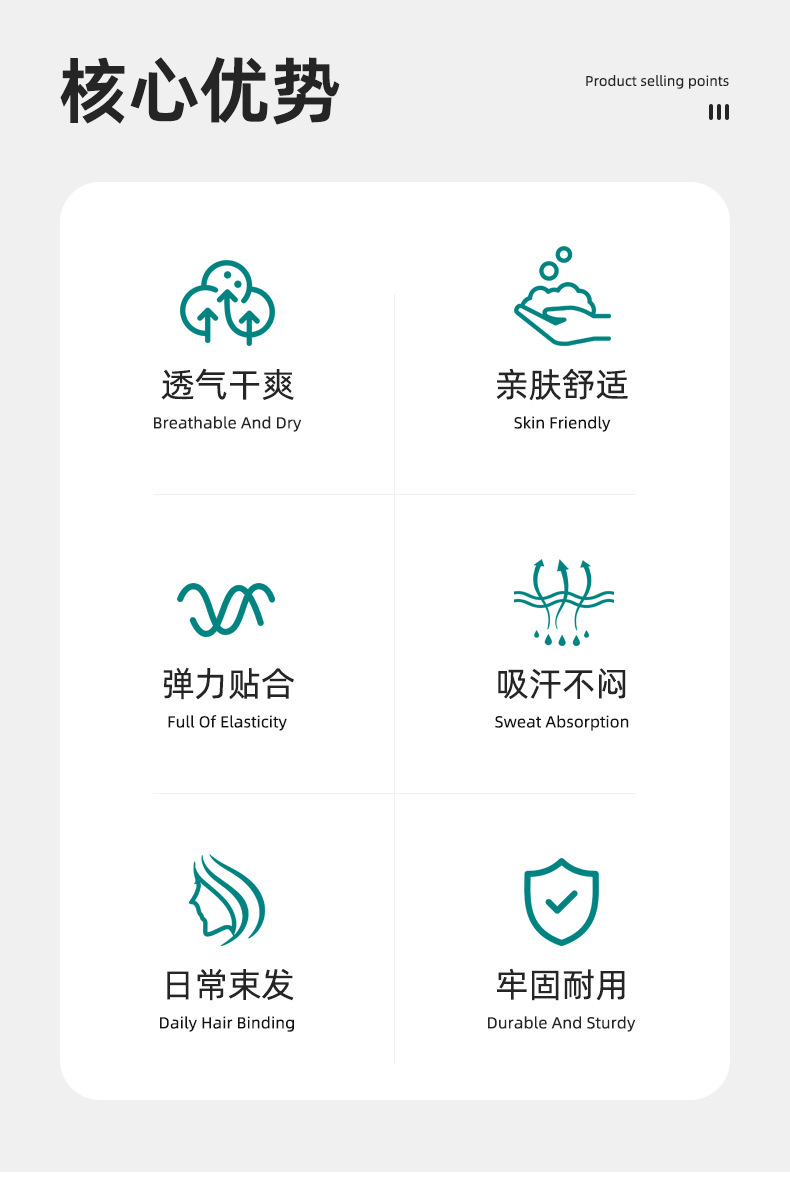 核心优势

Product selling points

透气干爽
Breathable And Dry

亲肤舒适
Skin Friendly

弹力贴合
Full Of Elasticity

吸汗不闷
Sweat Absorption

日常束发
Daily Hair Binding

牢固耐用
Durable And Sturdy