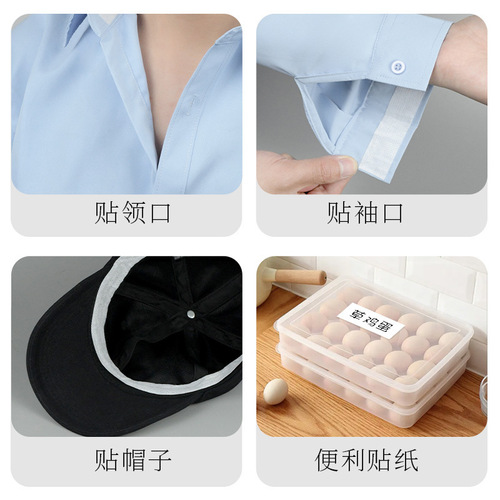 贴领口

贴袖口

贴帽子

草鸡蛋

便利贴纸