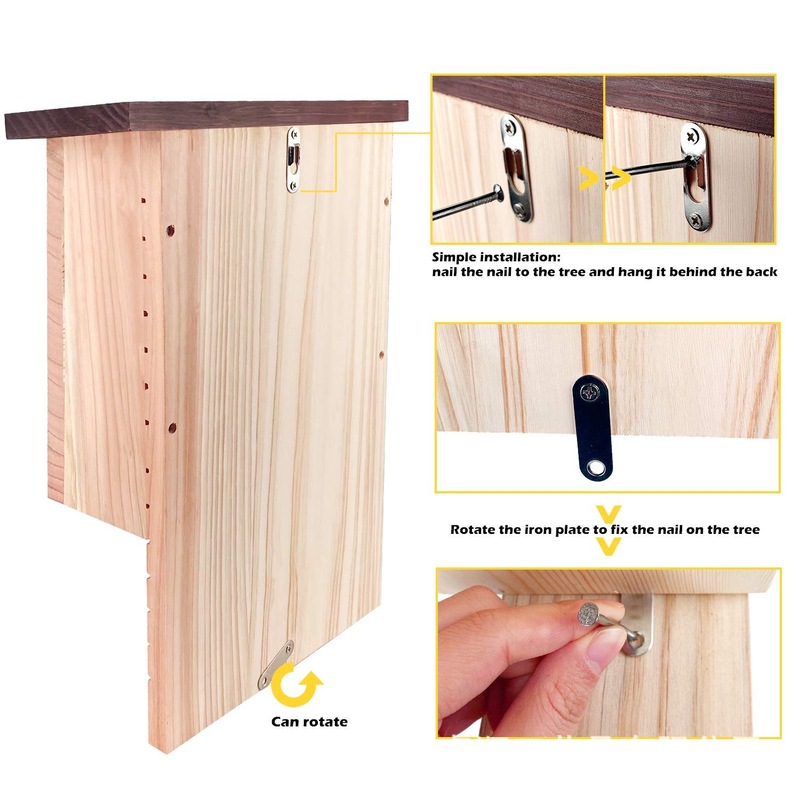 Simple installation:
nail the nail to the tree and hang it behind the back

Rotate the iron plate to fix the nail on the tree

Can rotate