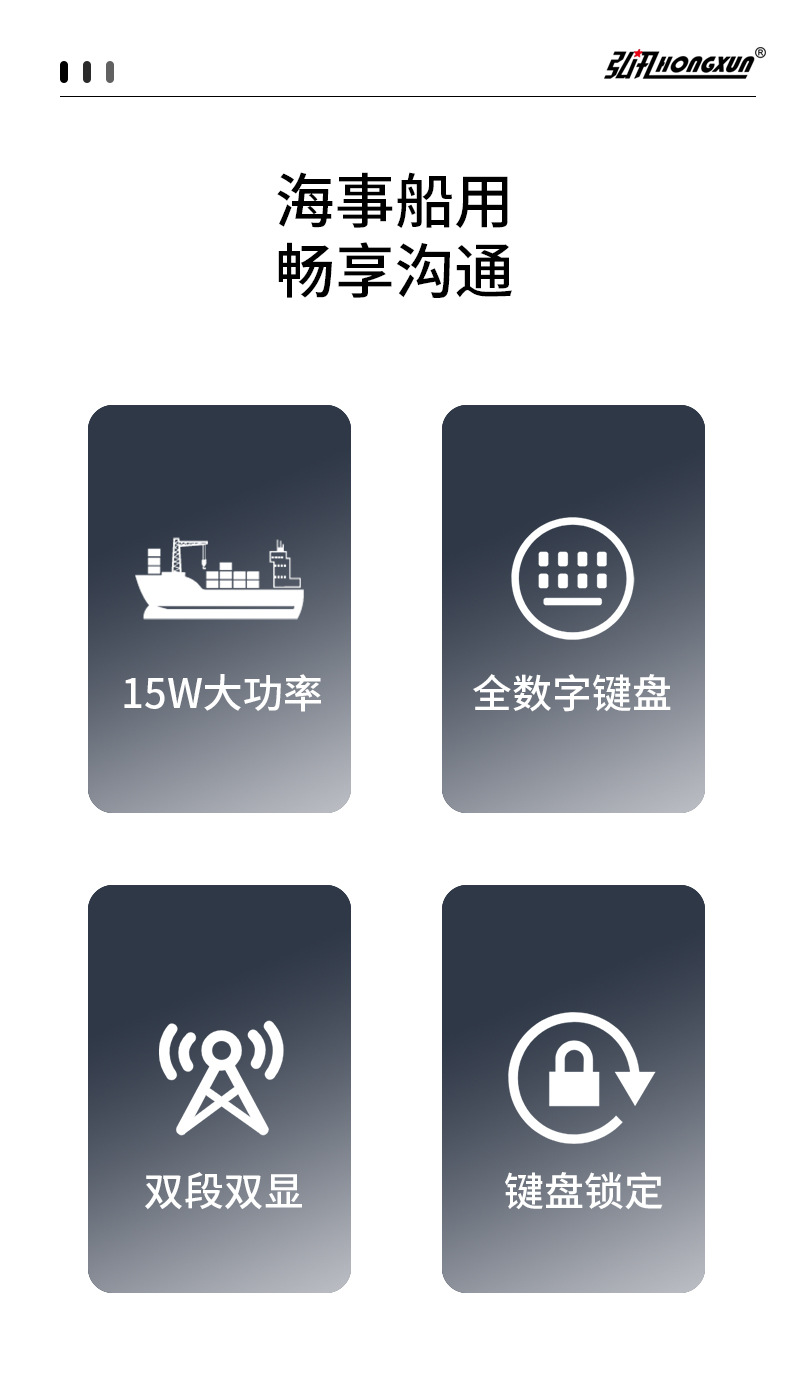 弘讯HONGXUN®

海事船用
畅享沟通

15W大功率

全数字键盘

双段双显

键盘锁定