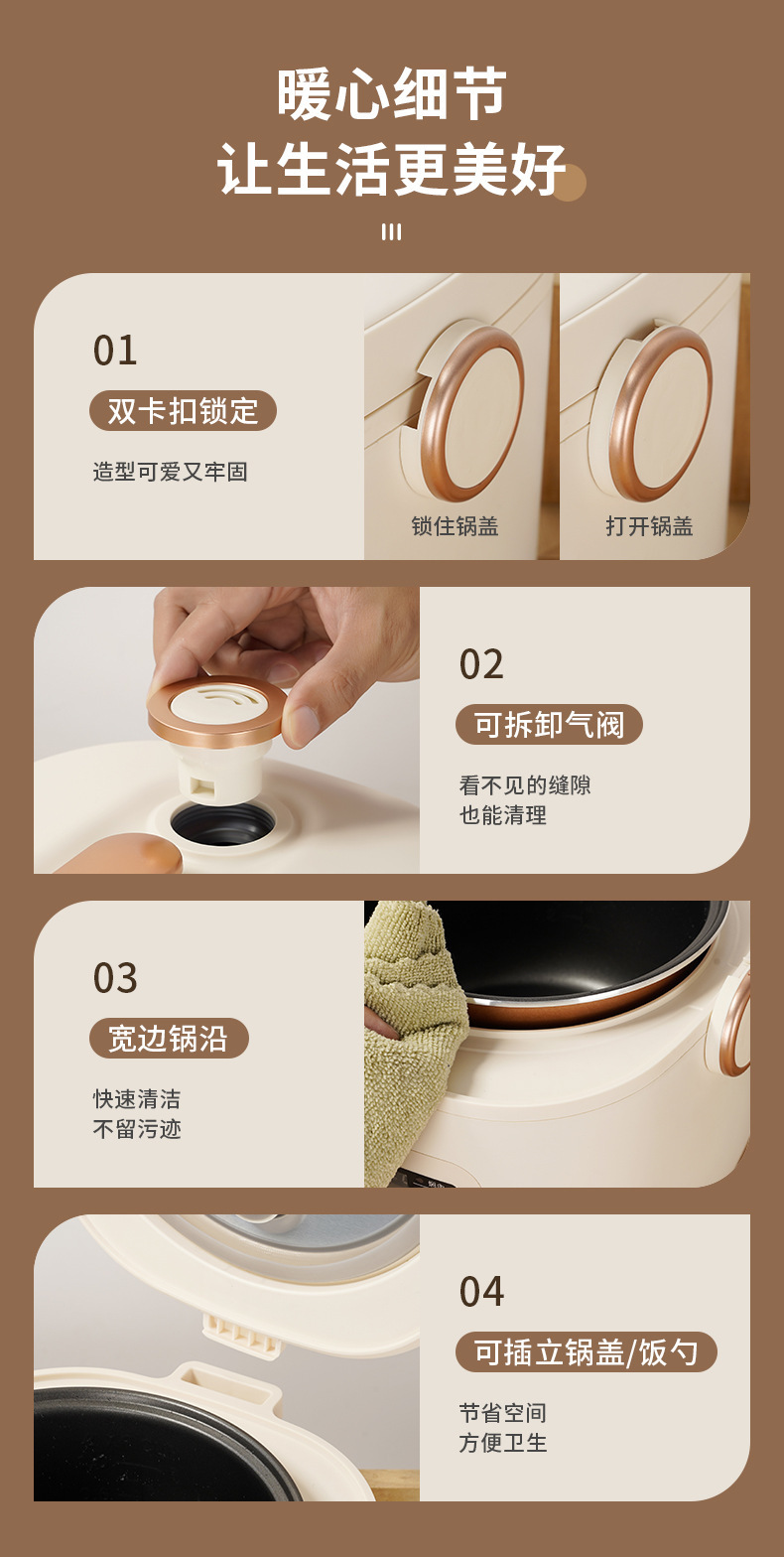 暖心细节
让生活更美好

01
双卡扣锁定
造型可爱又牢固

锁住锅盖
打开锅盖

02
可拆卸气阀
看不见的缝隙
也能清理

03
宽边锅沿
快速清洁
不留污迹

04
可插立锅盖/饭勺
节省空间
方便卫生