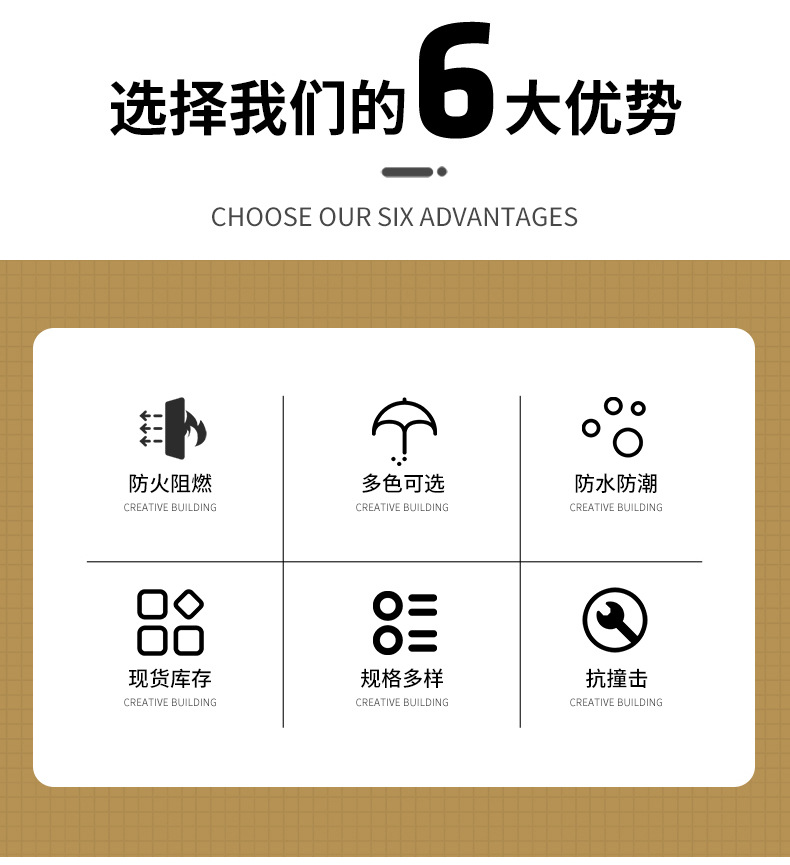 选择我们的6大优势

CHOOSE OUR SIX ADVANTAGES

防火阻燃
CREATIVE BUILDING

多色可选
CREATIVE BUILDING

防水防潮
CREATIVE BUILDING

现货库存
CREATIVE BUILDING

规格多样
CREATIVE BUILDING

抗撞击
CREATIVE BUILDING