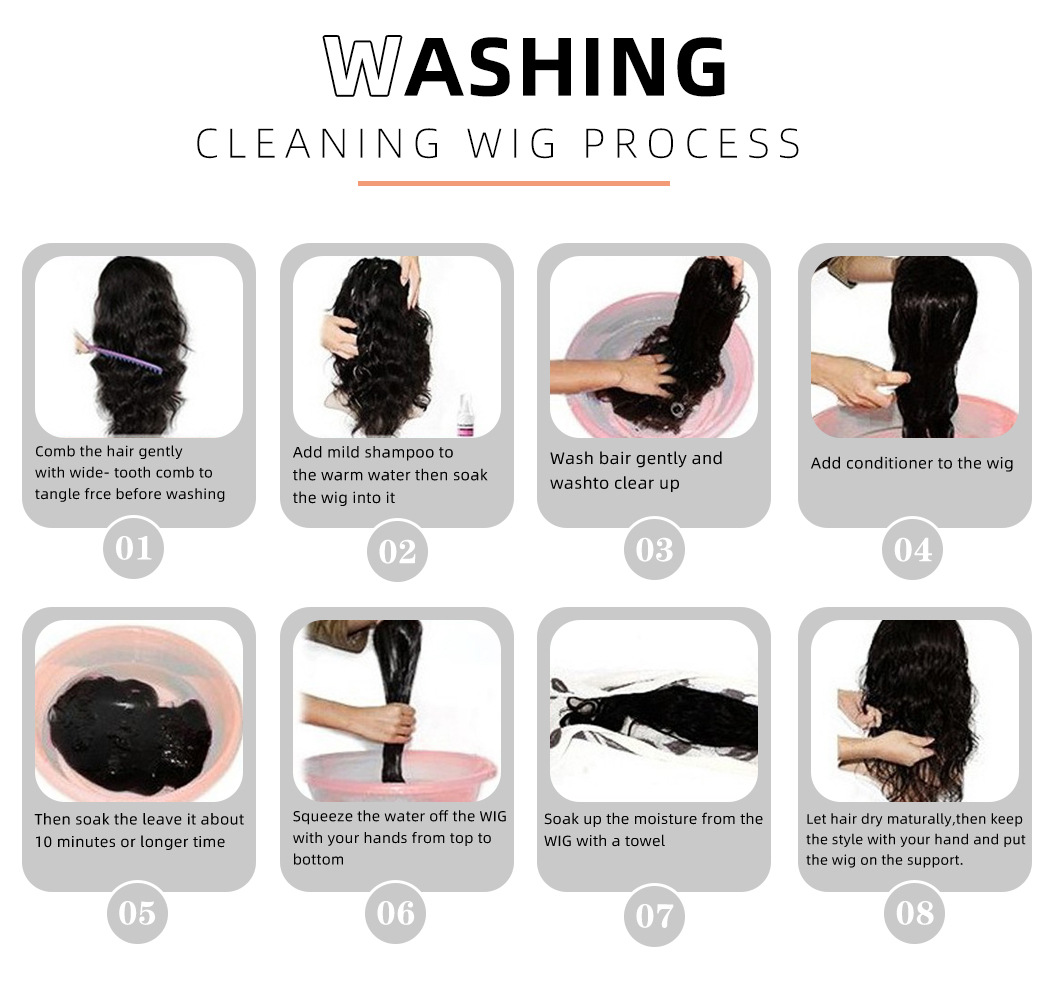 WASHING
CLEANING WIG PROCESS

Comb the hair gently with wide- tooth comb to tangle frce before washing

01

Add mild shampoo to the warm water then soak the wig into it

02

Wash bair gently and washto clear up

03

Add conditioner to the wig

04

Then soak the leave it about 10 minutes or longer time

05

Squeeze the water off the WIG with your hands from top to bottom

06

Soak up the moisture from the WIG with a towel

07

Let hair dry maturally,then keep the style with your hand and put the wig on the support.

08