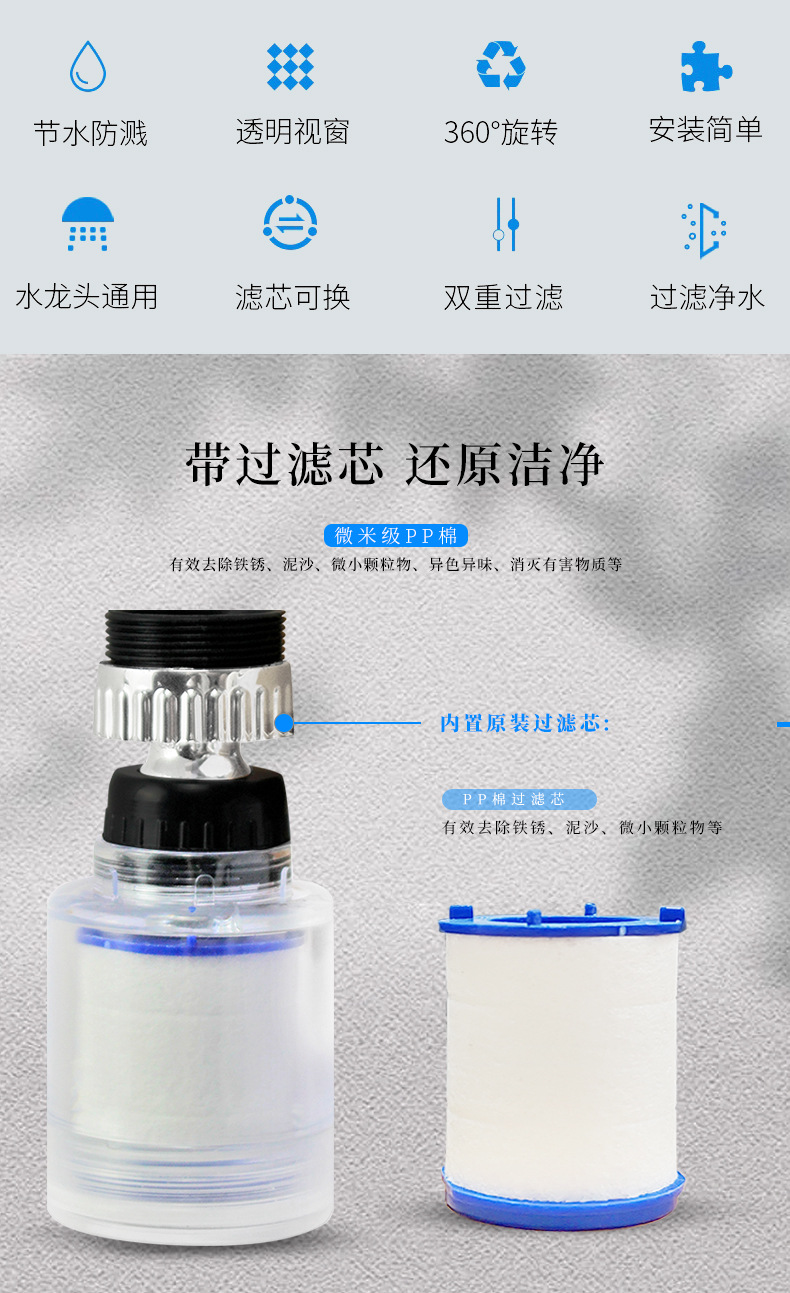 节水防溅
透明视窗
360°旋转
安装简单
水龙头通用
滤芯可换
双重过滤
过滤净水

带过滤芯 还原洁净

微米级PP棉
有效去除铁锈、泥沙、微小颗粒物、异色异味、消灭有害物质等

内置原装过滤芯:

PP棉过滤芯
有效去除铁锈、泥沙、微小颗粒物等