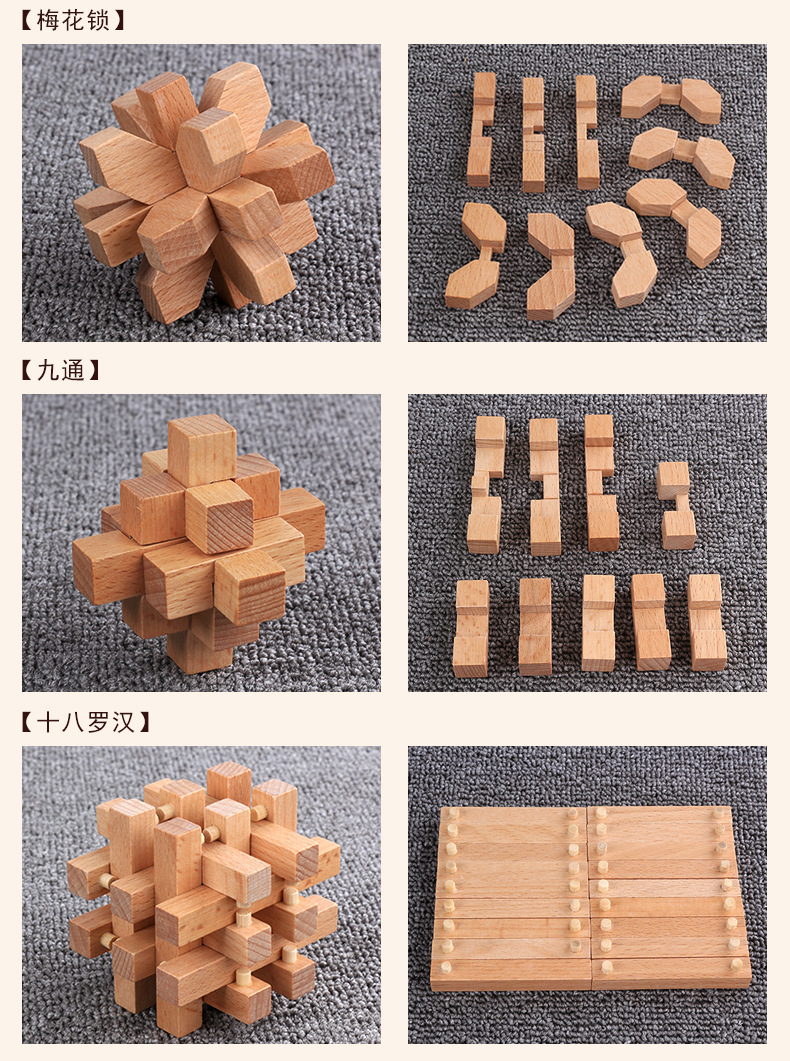 【梅花锁】

【九通】

【十八罗汉】