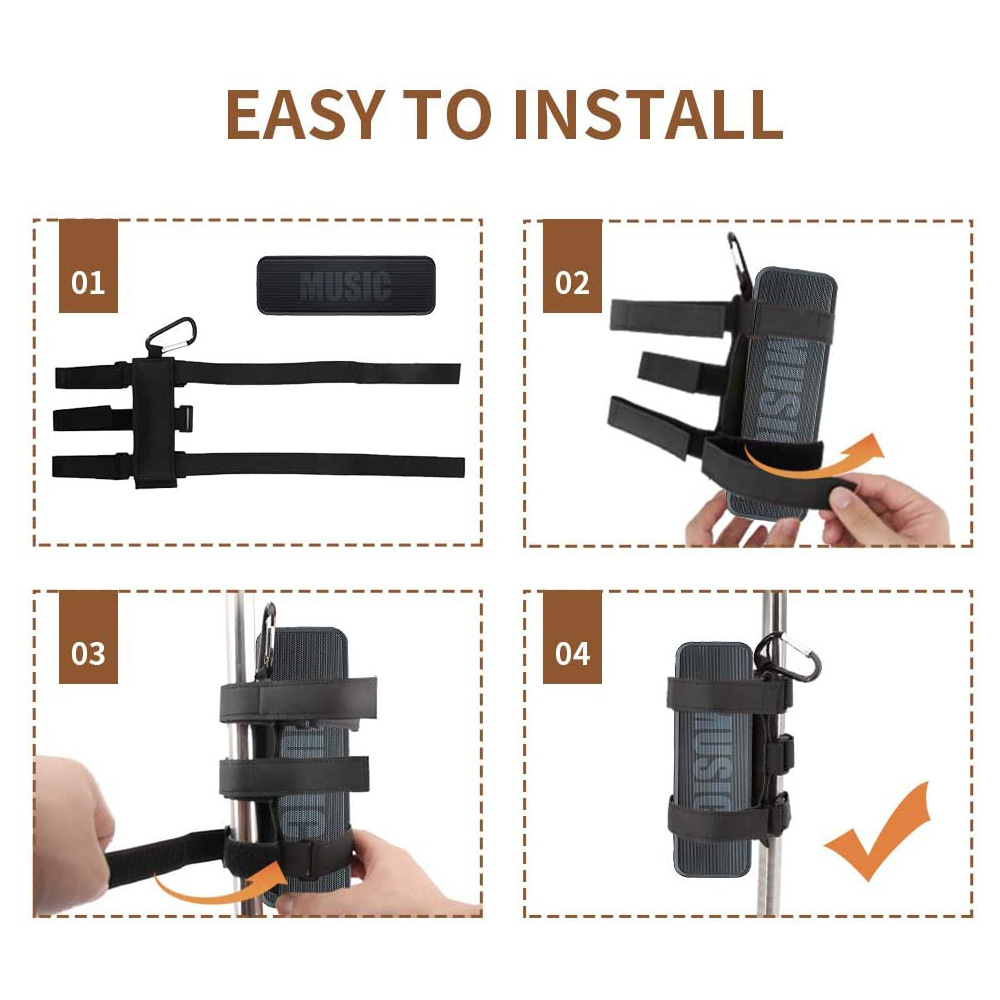 EASY TO INSTALL

01

MUSIC

02

MUSIC

03

MUSIC

04

MUSIC