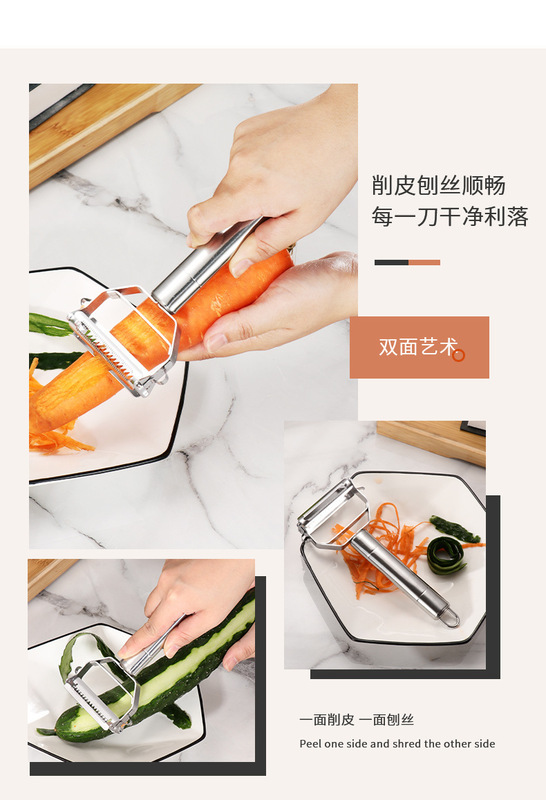 削皮刨丝顺畅
每一刀干净利落

双面艺术

一面削皮 一面刨丝

Peel one side and shred the other side