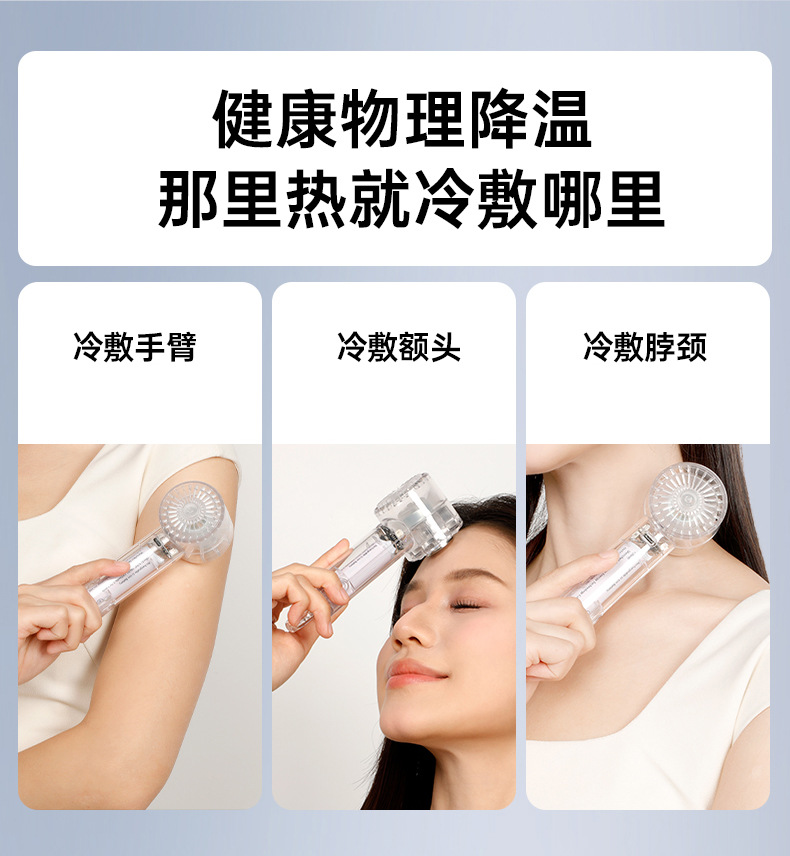 健康物理降温
那里热就冷敷哪里

冷敷手臂

冷敷额头

冷敷脖颈