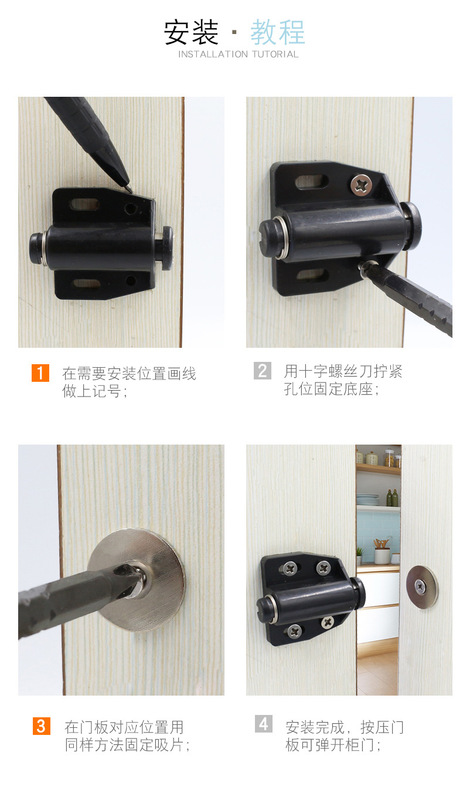 安装 · 教程
INSTALLATION TUTORIAL

1 在需要安装位置画线做上记号；

2 用十字螺丝刀拧紧孔位固定底座；

3 在门板对应位置用同样方法固定吸片；

4 安装完成，按压门板可弹开柜门；