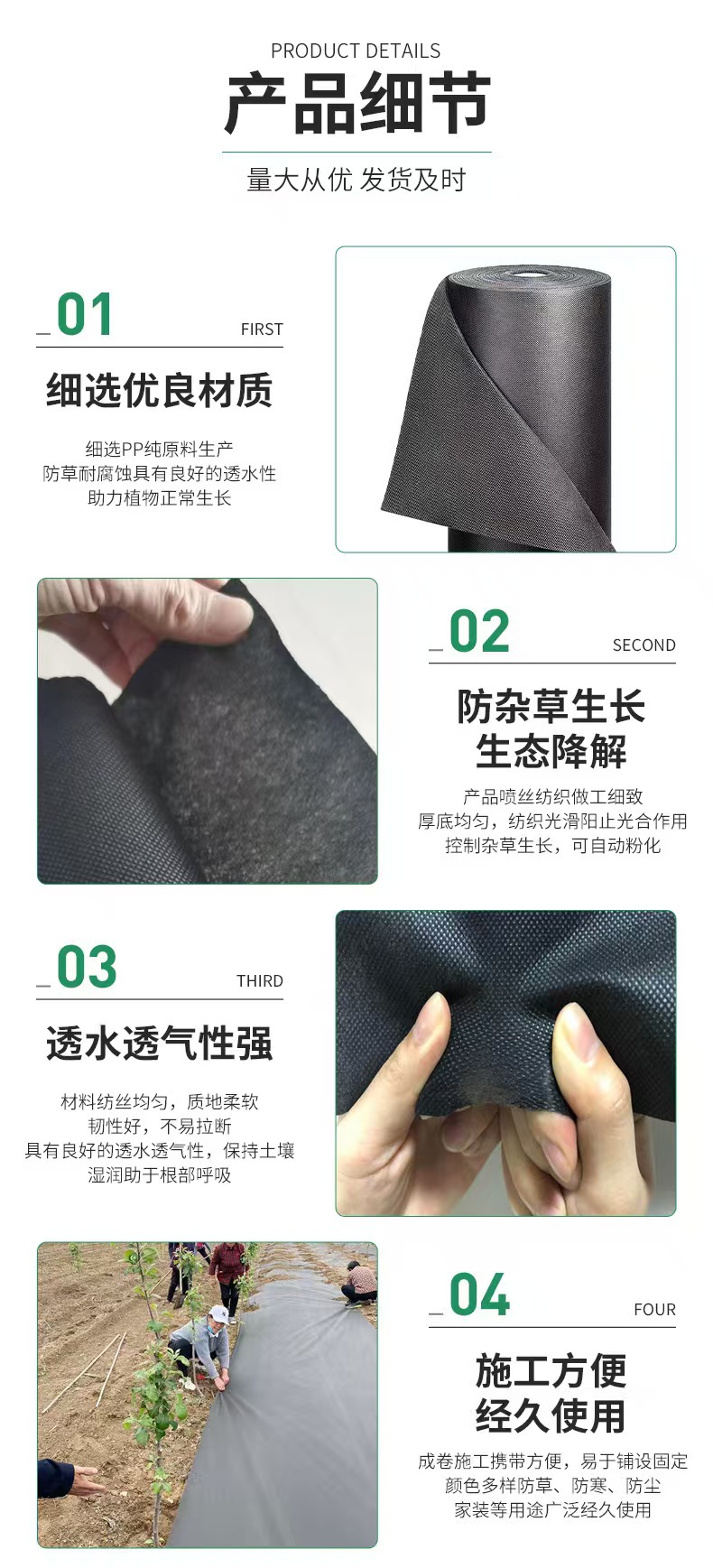 PRODUCT DETAILS

产品细节

量大从优 发货及时

_01 FIRST

细选优良材质

细选PP纯原料生产
防草耐腐蚀具有良好的透水性
助力植物正常生长

_02 SECOND

防杂草生长
生态降解

产品喷丝纺织做工细致
厚底均匀，纺织光滑阳止光合作用
控制杂草生长，可自动粉化

_03 THIRD

透水透气性强

材料纺丝均匀，质地柔软
韧性好，不易拉断
具有良好的透水透气性，保持土壤
湿润助于根部呼吸

_04 FOUR

施工方便
经久使用

成卷施工携带方便，易于铺设固定
颜色多样防草、防寒、防尘
家装等用途广泛经久使用