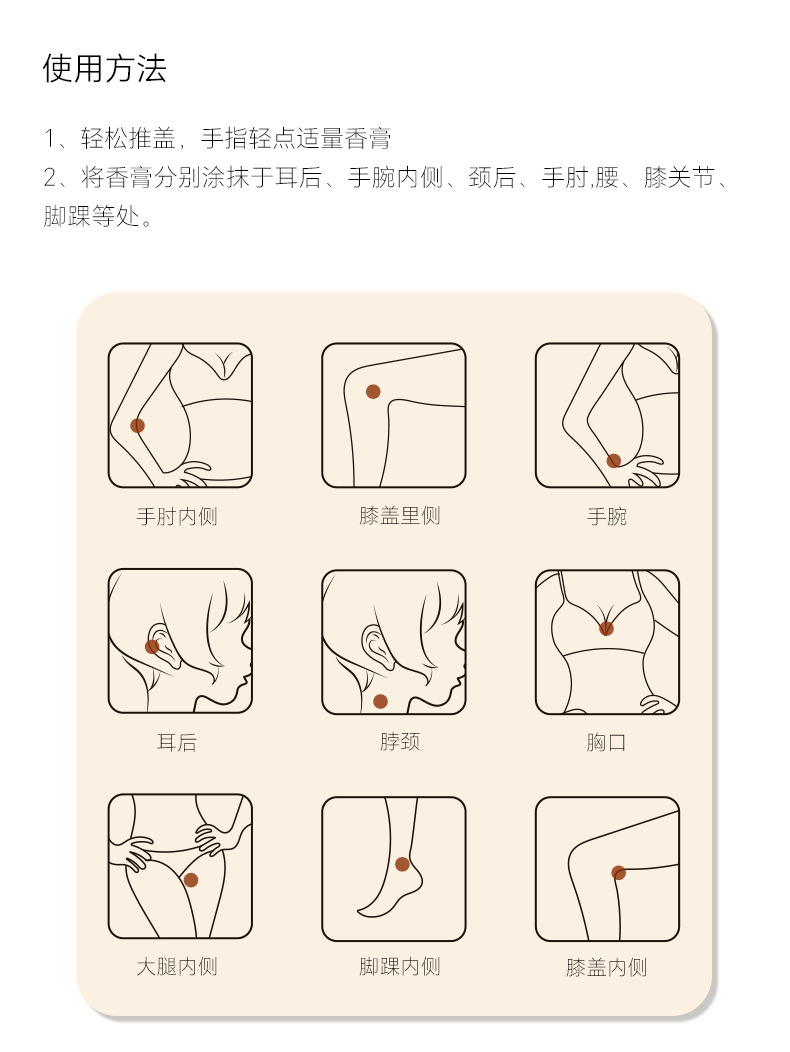 使用方法

1、轻松推盖，手指轻点适量香膏
2、将香膏分别涂抹于耳后、手腕内侧、颈后、手肘,腰、膝关节、脚踝等处。

手肘内侧

膝盖里侧

手腕

耳后

脖颈

胸口

大腿内侧

脚踝内侧

膝盖内侧