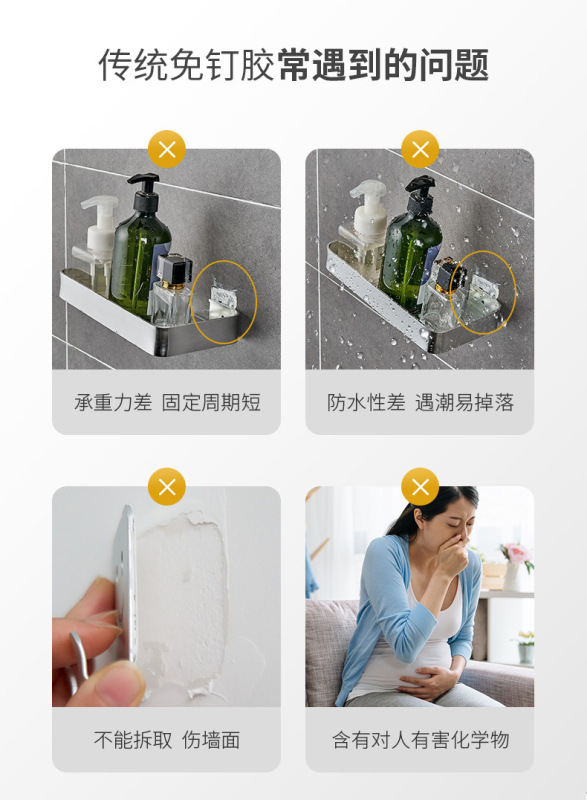 传统免钉胶常遇到的问题

承重力差 固定周期短

防水性差 遇潮易掉落

不能拆取 伤墙面

含有对人有害化学物