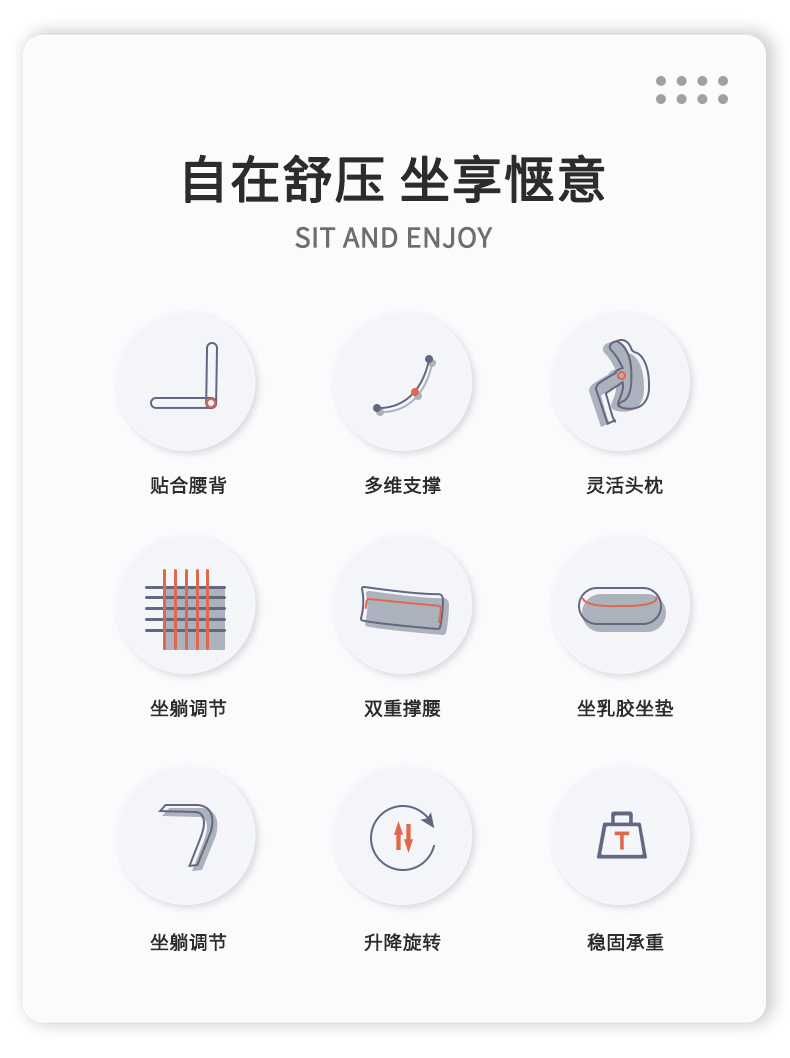 自在舒压 坐享惬意

SIT AND ENJOY

贴合腰背

多维支撑

灵活头枕

坐躺调节

双重撑腰

坐乳胶坐垫

坐躺调节

升降旋转

稳固承重