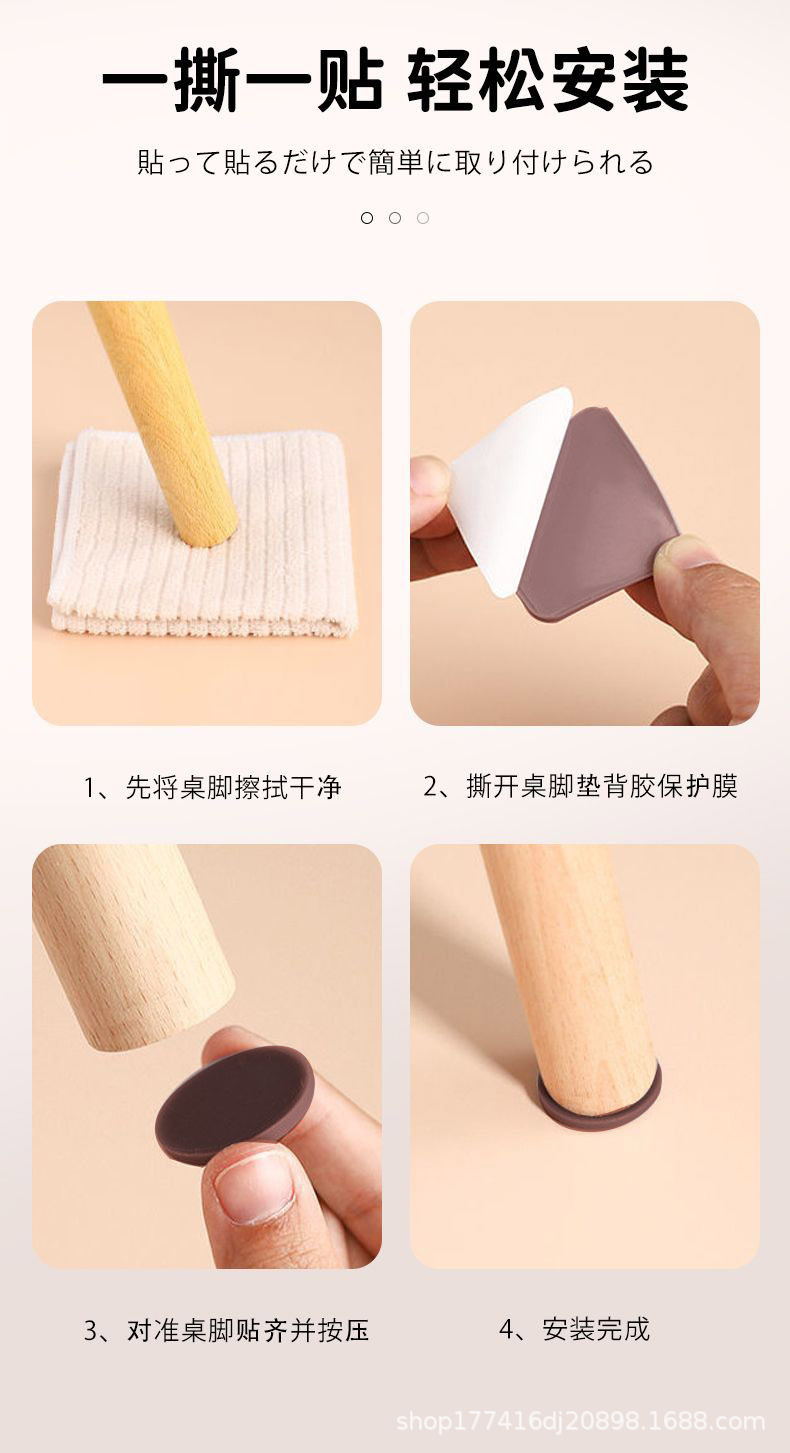 一撕一贴 轻松安装

貼って貼るだけで簡単に取り付けられる

1、先将桌脚擦拭干净

2、撕开桌脚垫背胶保护膜

3、对准桌脚贴齐并按压

4、安装完成

shop177416dj20898.1688.com