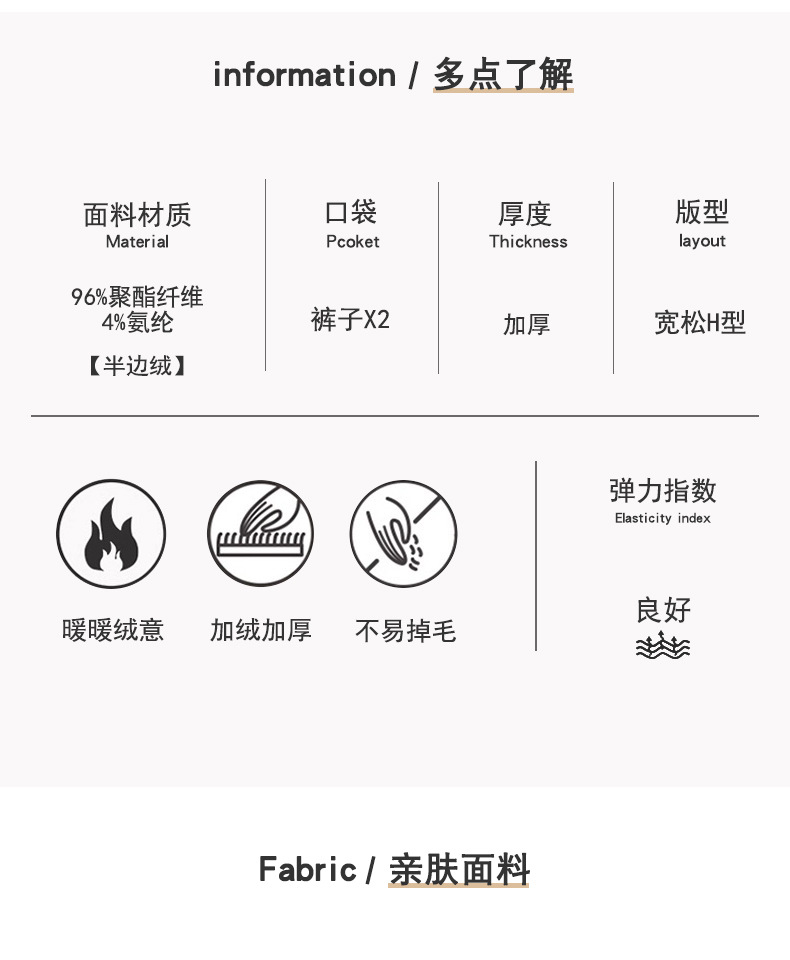 information / 多点了解

面料材质
Material

96%聚酯纤维
4%氨纶

【半边绒】

口袋
Pcoket

裤子X2

厚度
Thickness

加厚

版型
layout

宽松H型

暖暖绒意

加绒加厚

不易掉毛

弹力指数
Elasticity index

良好

Fabric / 亲肤面料