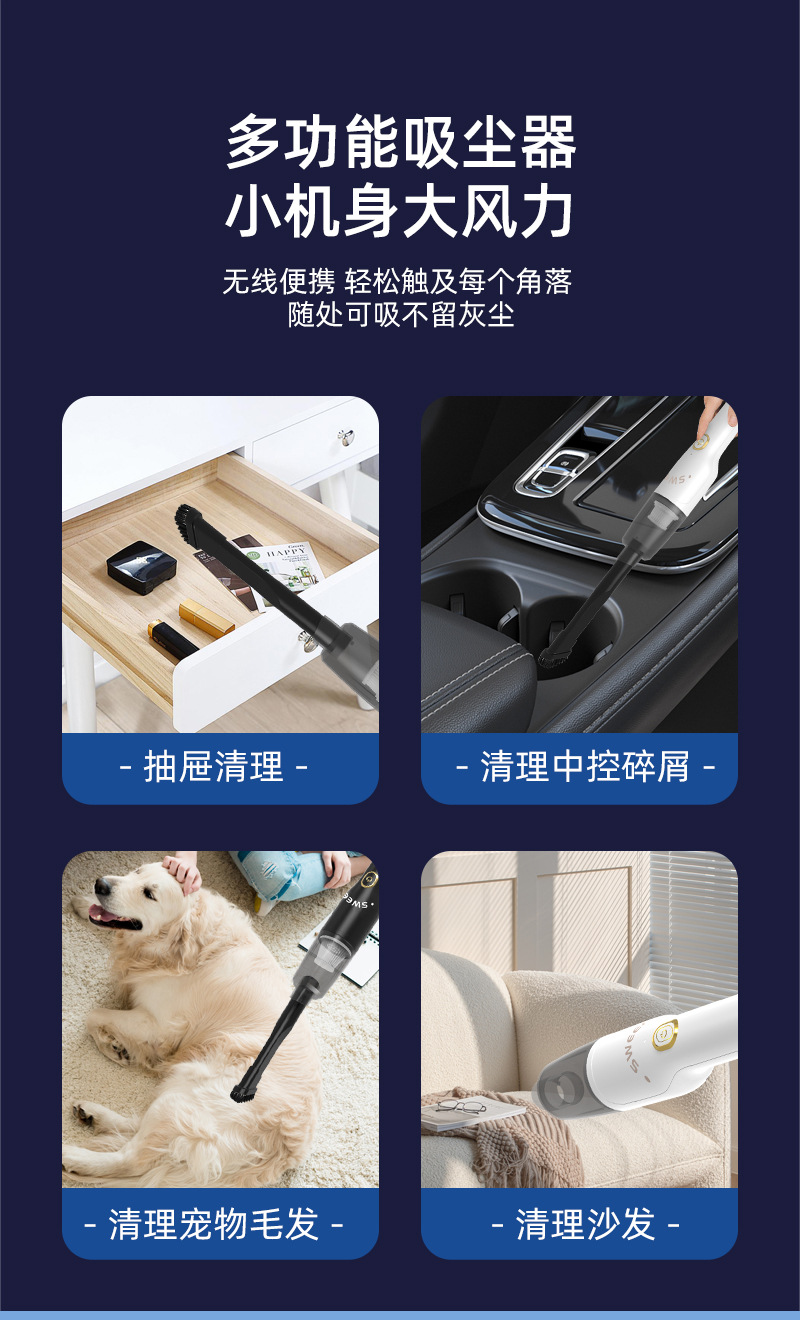 多功能吸尘器
小机身大风力

无线便携 轻松触及每个角落
随处可吸不留灰尘

HAPPY

- 抽屉清理 -

- 清理中控碎屑 -

- 清理宠物毛发 -

- 清理沙发 -