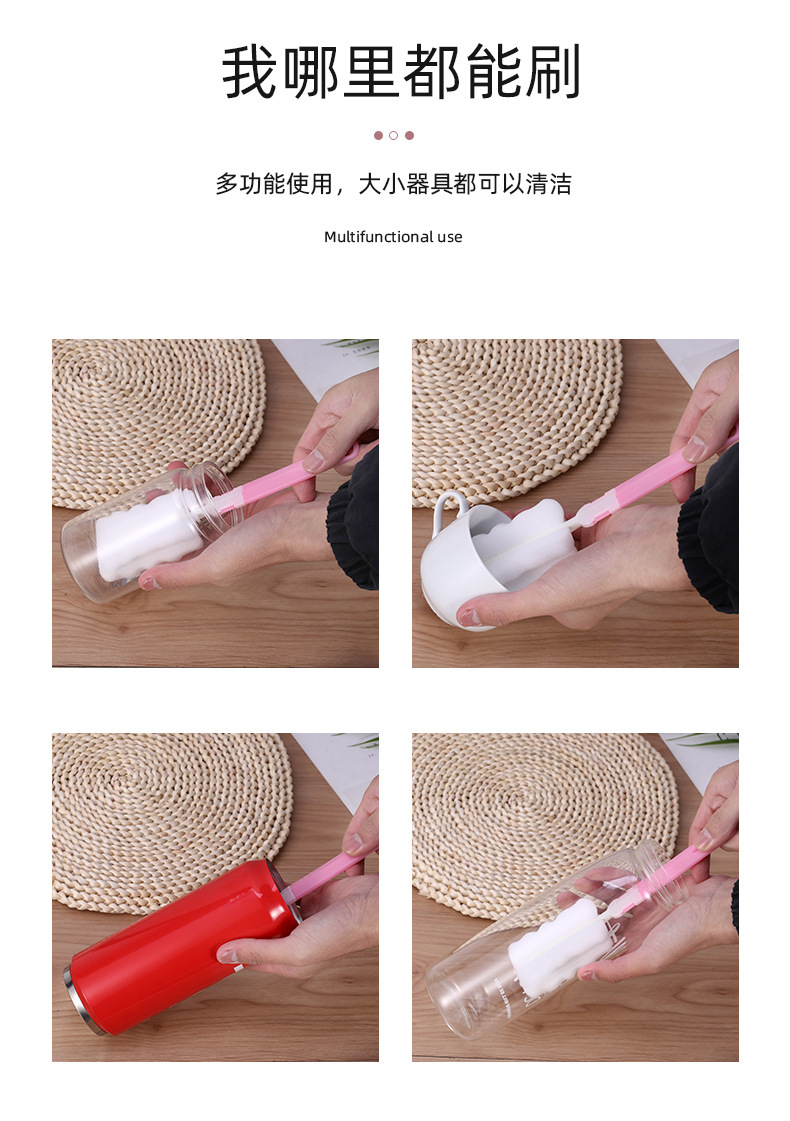 我哪里都能刷

多功能使用，大小器具都可以清洁

Multifunctional use