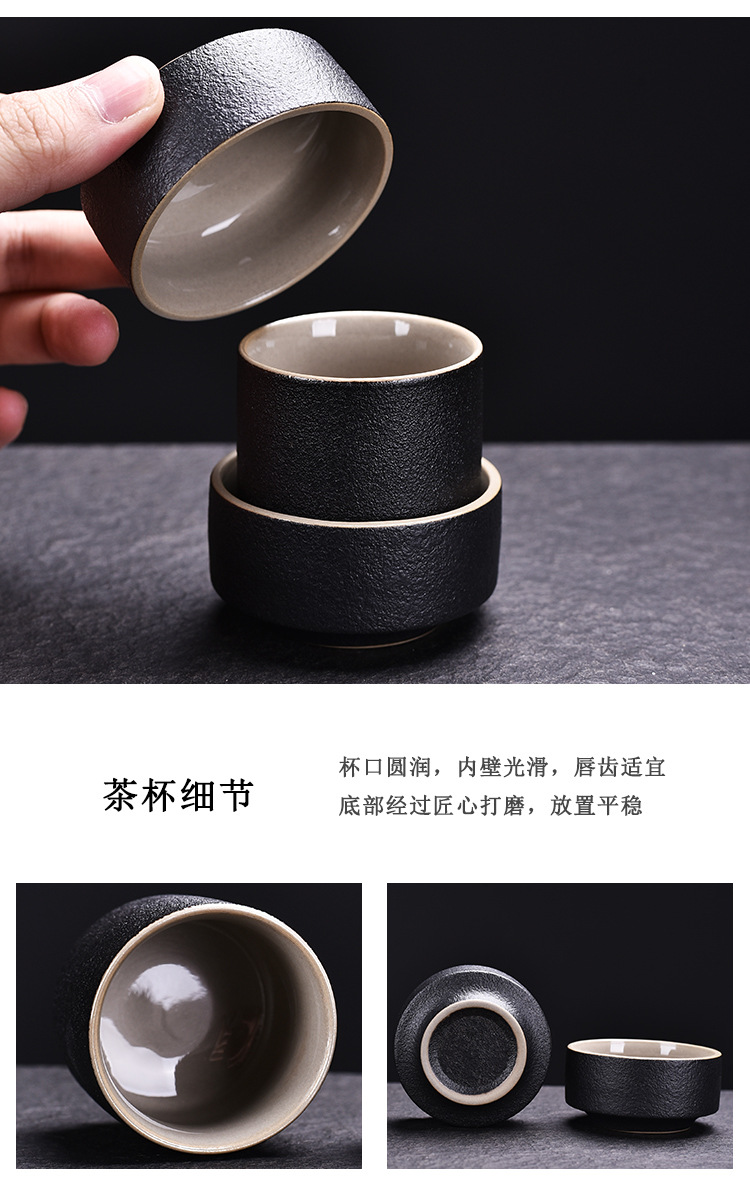 茶杯细节

杯口圆润，内壁光滑，唇齿适宜
底部经过匠心打磨，放置平稳