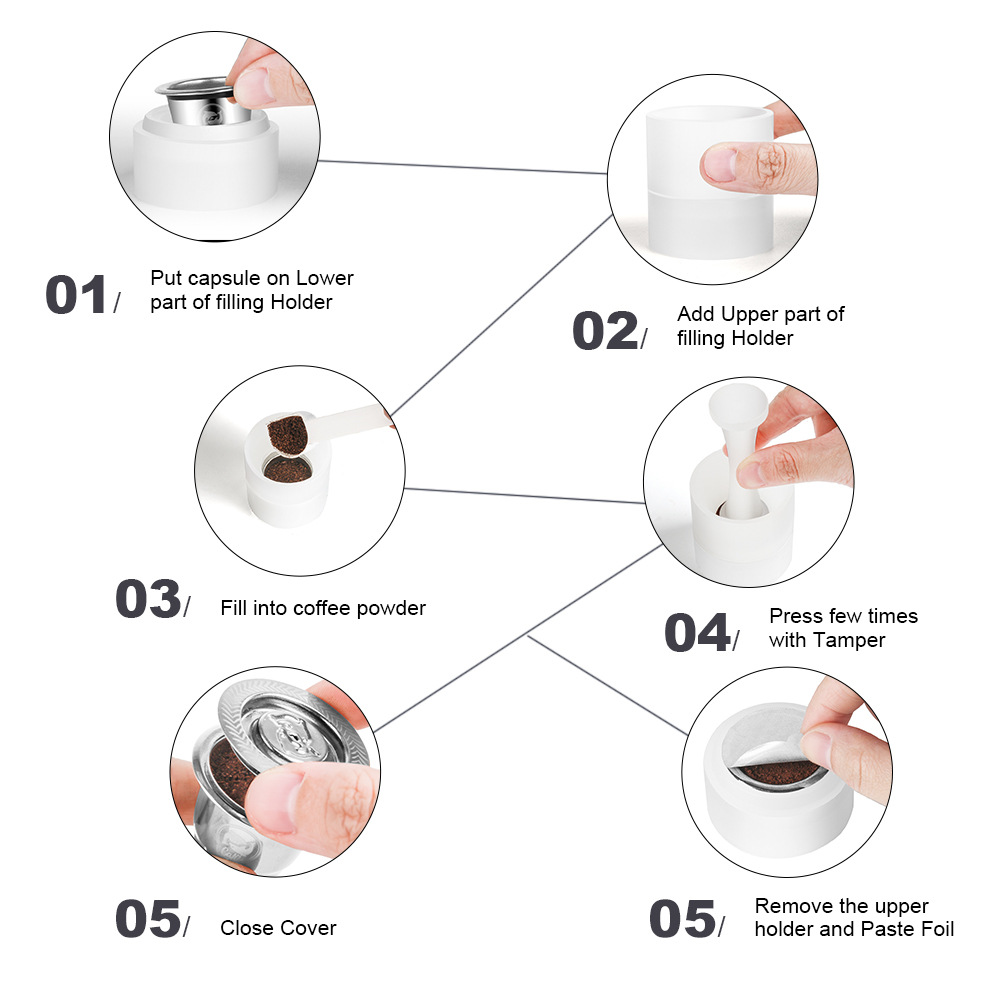 01/ Put capsule on Lower part of filling Holder

02/ Add Upper part of filling Holder

03/ Fill into coffee powder

04/ Press few times with Tamper

05/ Close Cover

05/ Remove the upper holder and Paste Foil