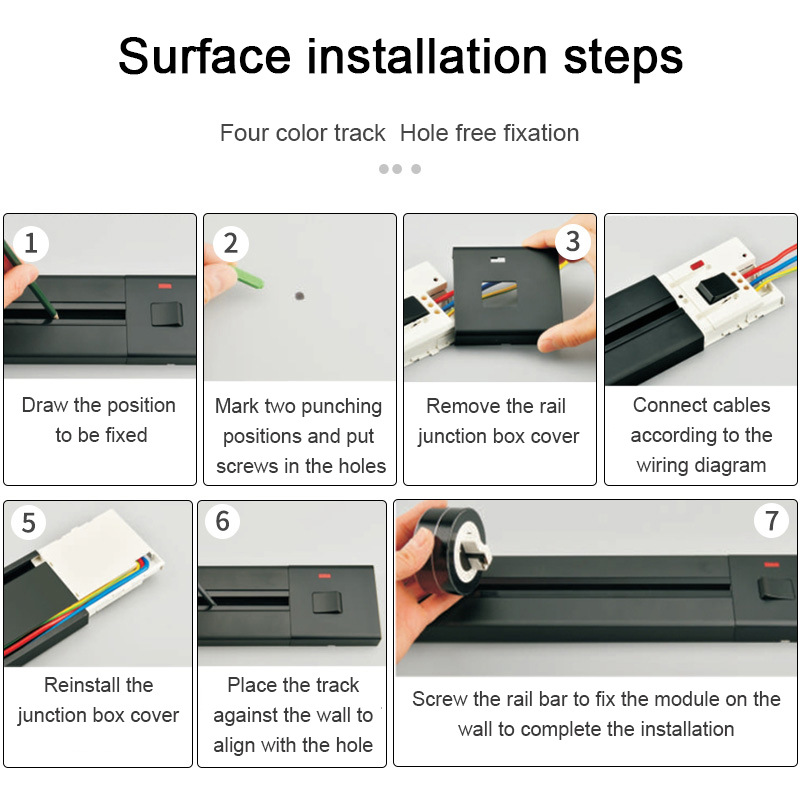 Surface installation steps

Four color track  Hole free fixation

1

Draw the position to be fixed

2

Mark two punching positions and put screws in the holes

3

Remove the rail junction box cover

Connect cables according to the wiring diagram

5

Reinstall the junction box cover

6

Place the track against the wall to align with the hole

7

Screw the rail bar to fix the module on the wall to complete the installation