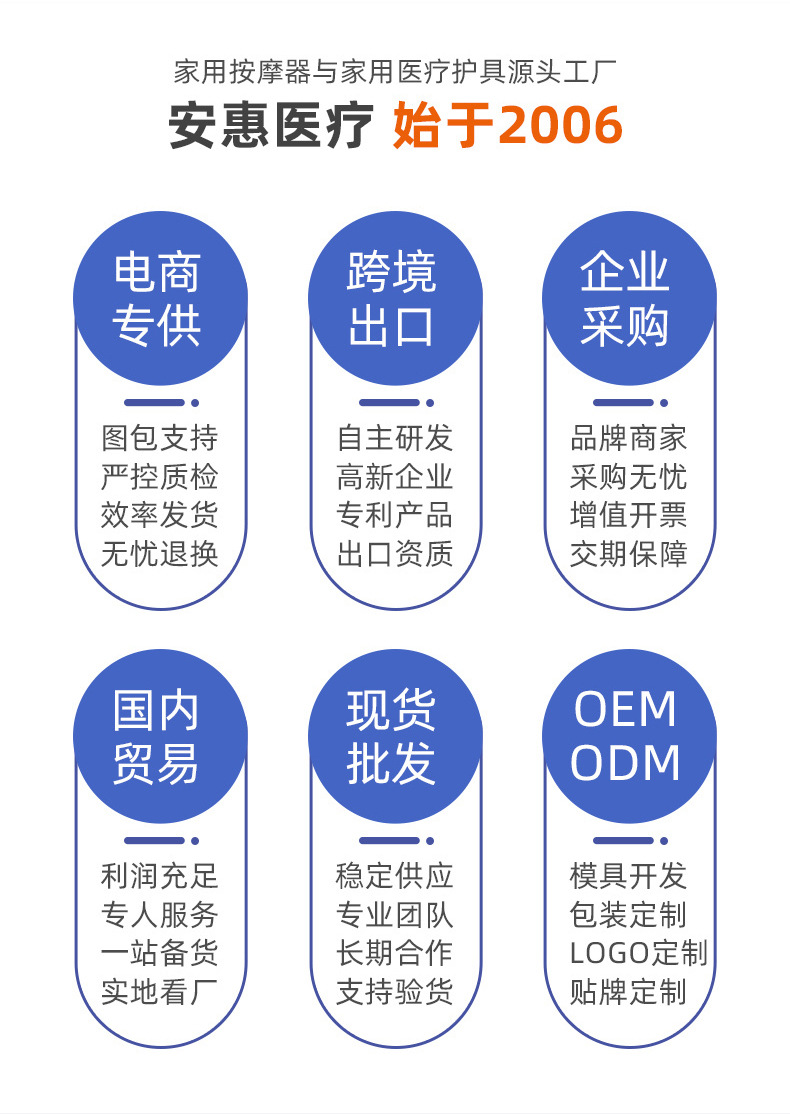 家用按摩器与家用医疗护具源头工厂
安惠医疗 始于2006

电商
专供

图包支持
严控质检
效率发货
无忧退换

跨境
出口

自主研发
高新企业
专利产品
出口资质

企业
采购

品牌商家
采购无忧
增值开票
交期保障

国内
贸易

利润充足
专人服务
一站备货
实地看厂

现货
批发

稳定供应
专业团队
长期合作
支持验货

OEM
ODM

模具开发
包装定制
LOGO定制
贴牌定制