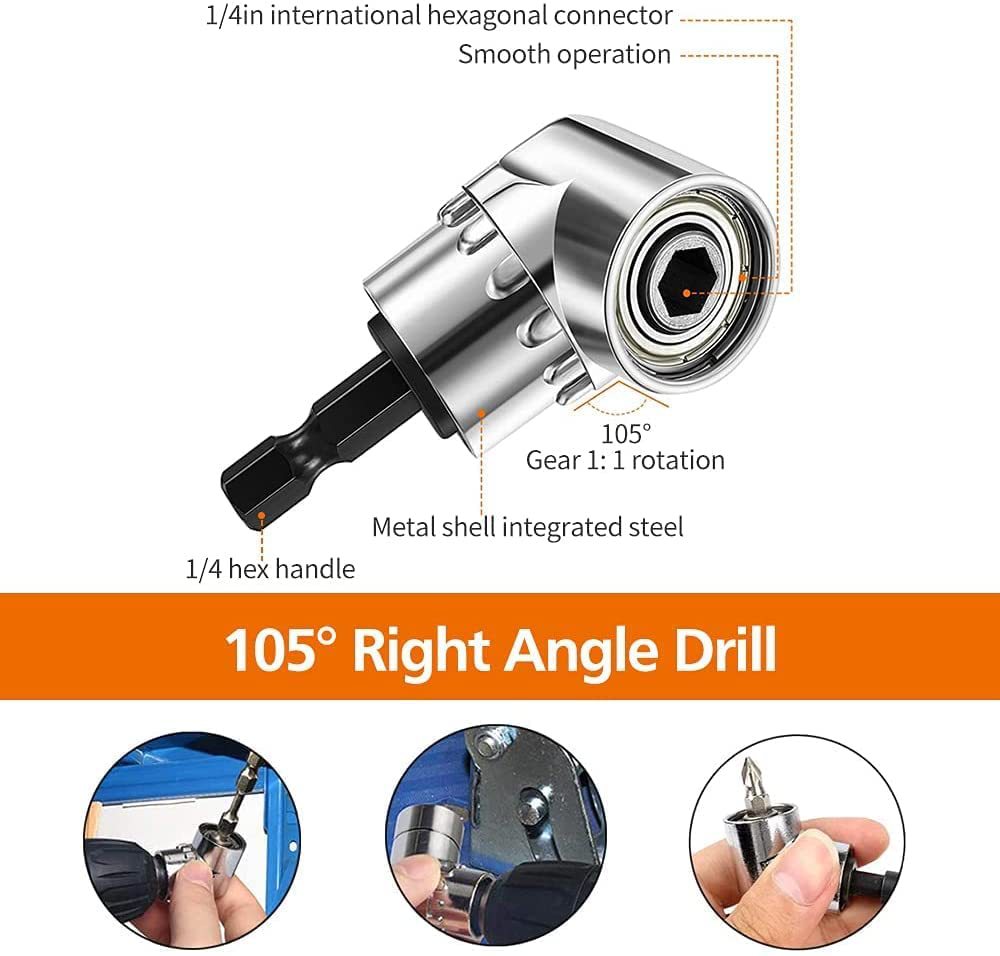 1/4in international hexagonal connector
Smooth operation
105°
Gear 1: 1 rotation
Metal shell integrated steel
1/4 hex handle
105° Right Angle Drill