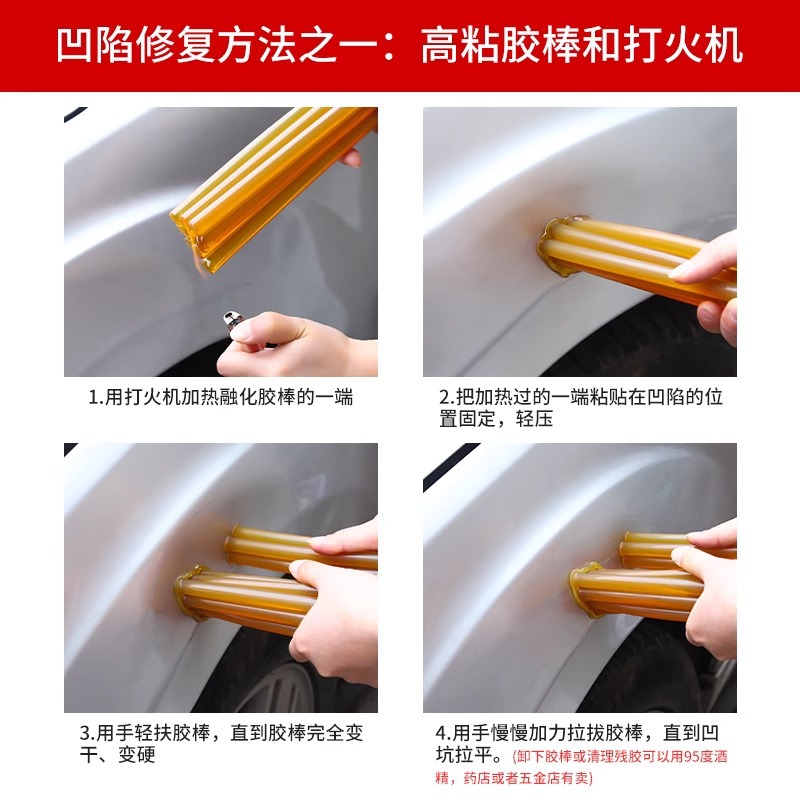 凹陷修复方法之一：高粘胶棒和打火机

1.用打火机加热融化胶棒的一端

2.把加热过的一端粘贴在凹陷的位置固定，轻压

3.用手轻扶胶棒，直到胶棒完全变干、变硬

4.用手慢慢加力拉拔胶棒，直到凹坑拉平。(卸下胶棒或清理残胶可以用95度酒精，药店或者五金店有卖)