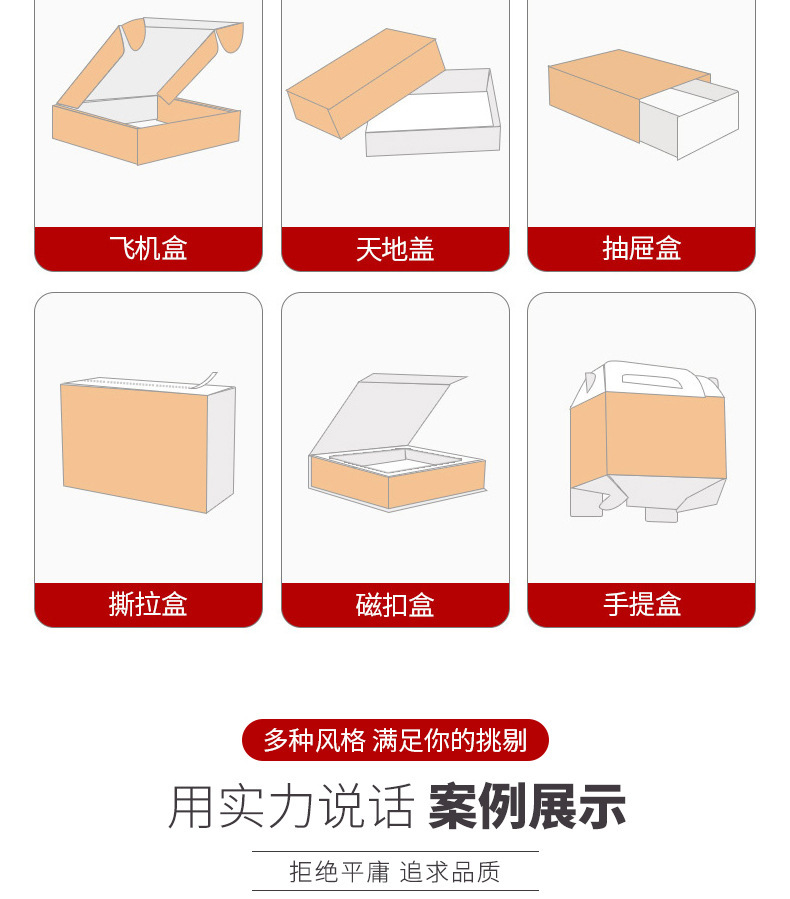 飞机盒

天地盖

抽屉盒

撕拉盒

磁扣盒

手提盒

多种风格 满足你的挑剔

用实力说话 案例展示

拒绝平庸 追求品质