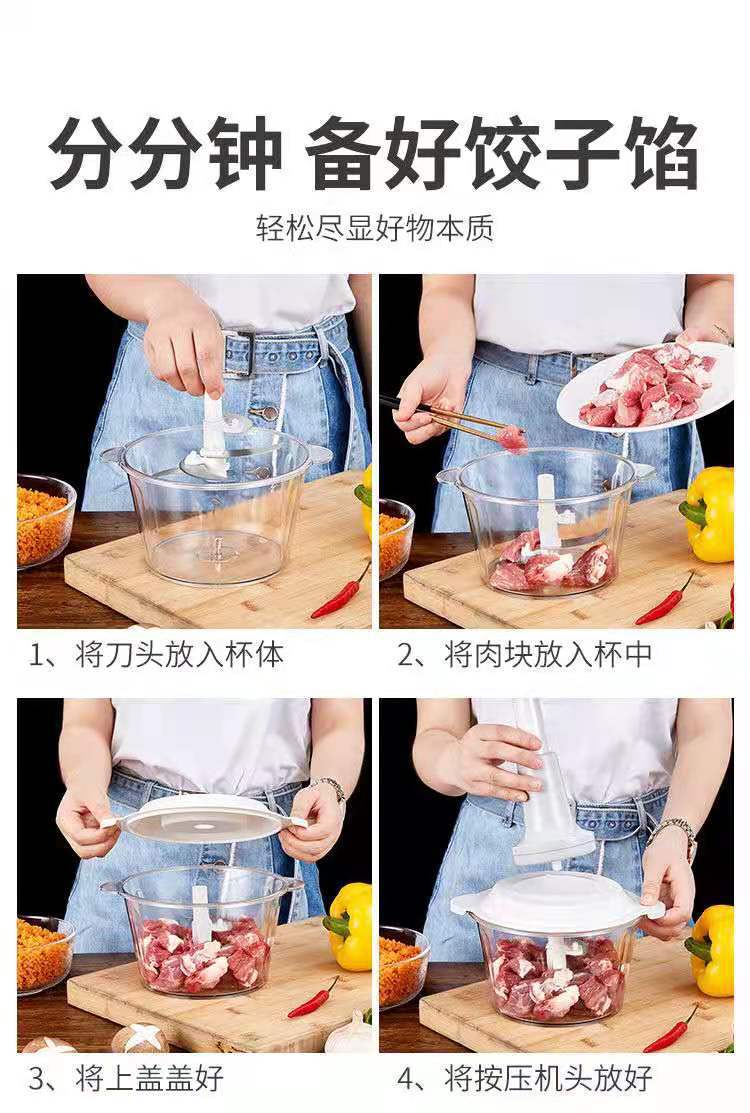 分分钟 备好饺子馅

轻松尽显好物本质

1、将刀头放入杯体

2、将肉块放入杯中

3、将上盖盖好

4、将按压机头放好