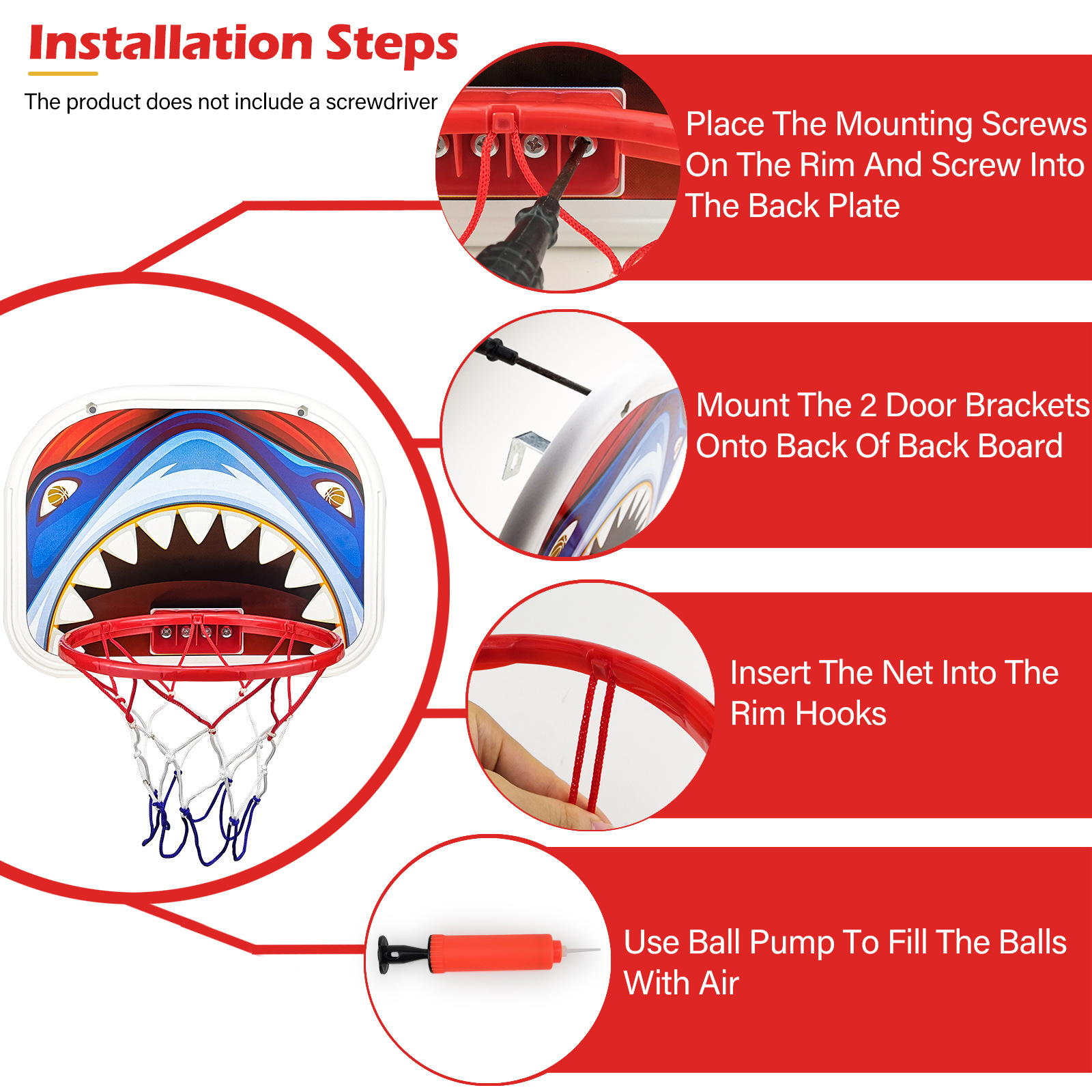 Installation Steps

The product does not include a screwdriver

Place The Mounting Screws On The Rim And Screw Into The Back Plate

Mount The 2 Door Brackets Onto Back Of Back Board

Insert The Net Into The Rim Hooks

Use Ball Pump To Fill The Balls With Air