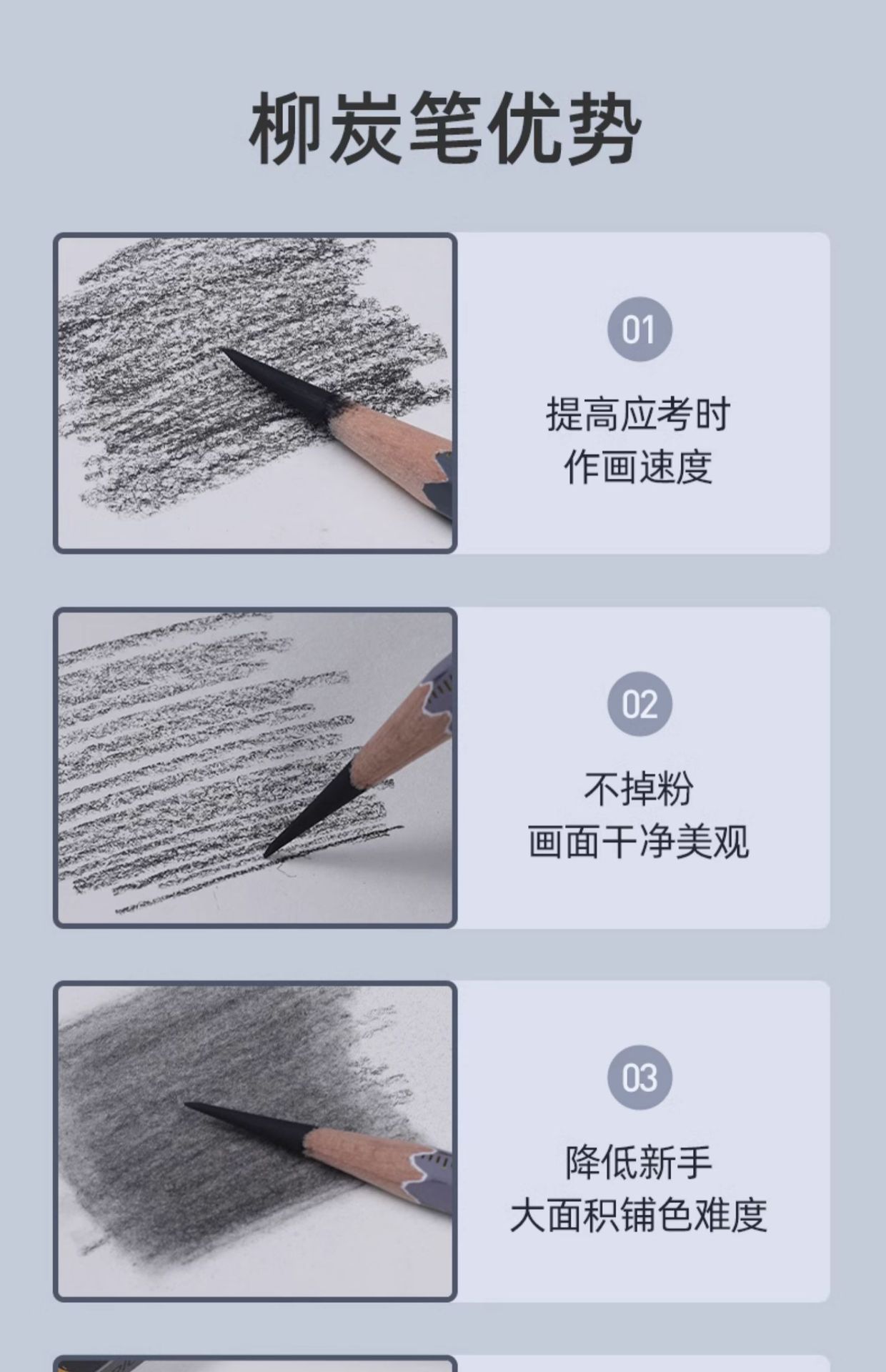 柳炭笔优势

01

提高应考时
作画速度

02

不掉粉
画面干净美观

03

降低新手
大面积铺色难度