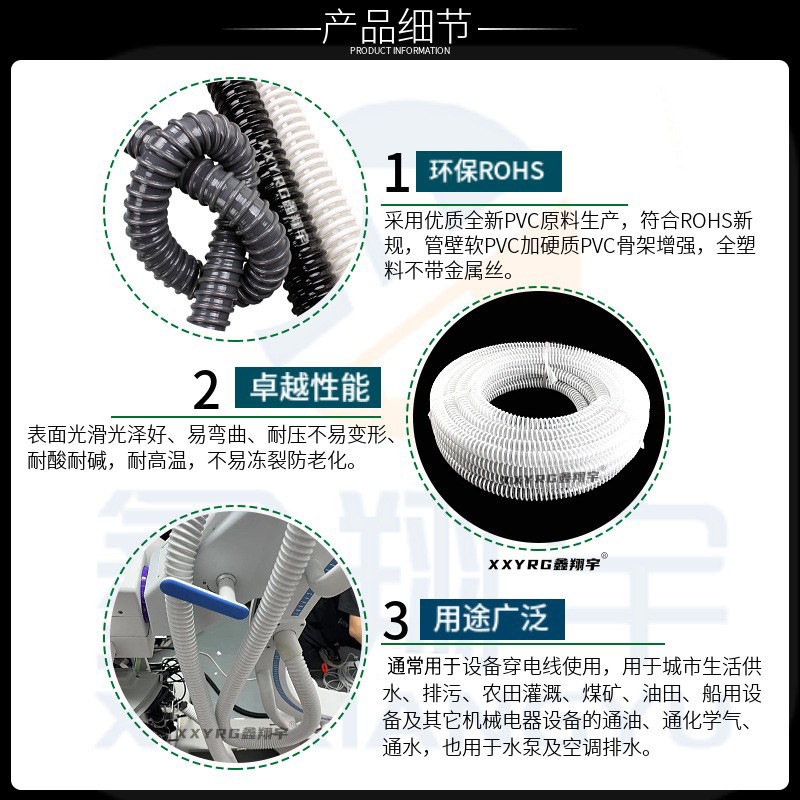 产品细节
PRODUCT INFORMATION

XXYRG鑫翔宇

1 环保ROHS

采用优质全新PVC原料生产，符合ROHS新规，管壁软PVC加硬质PVC骨架增强，全塑料不带金属丝。

2 卓越性能

表面光滑光泽好、易弯曲、耐压不易变形、耐酸耐碱，耐高温，不易冻裂防老化。

XXYRG鑫翔宇

XXYRG鑫翔宇®

3 用途广泛

通常用于设备穿电线使用，用于城市生活供水、排污、农田灌溉、煤矿、油田、船用设备及其它机械电器设备的通油、通化学气、通水，也用于水泵及空调排水。

XXYRG鑫翔宇