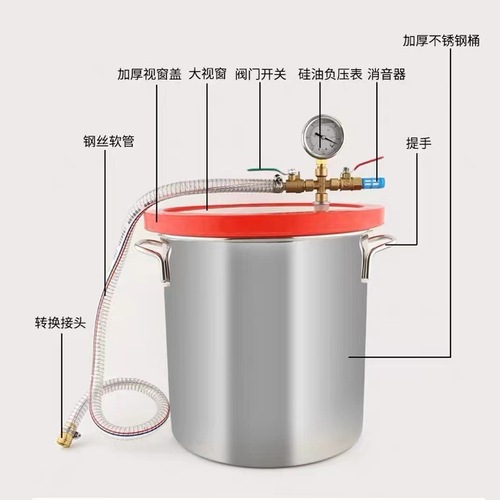 加厚不锈钢桶

加厚视窗盖

大视窗

阀门开关

硅油负压表

消音器

钢丝软管

提手

转换接头