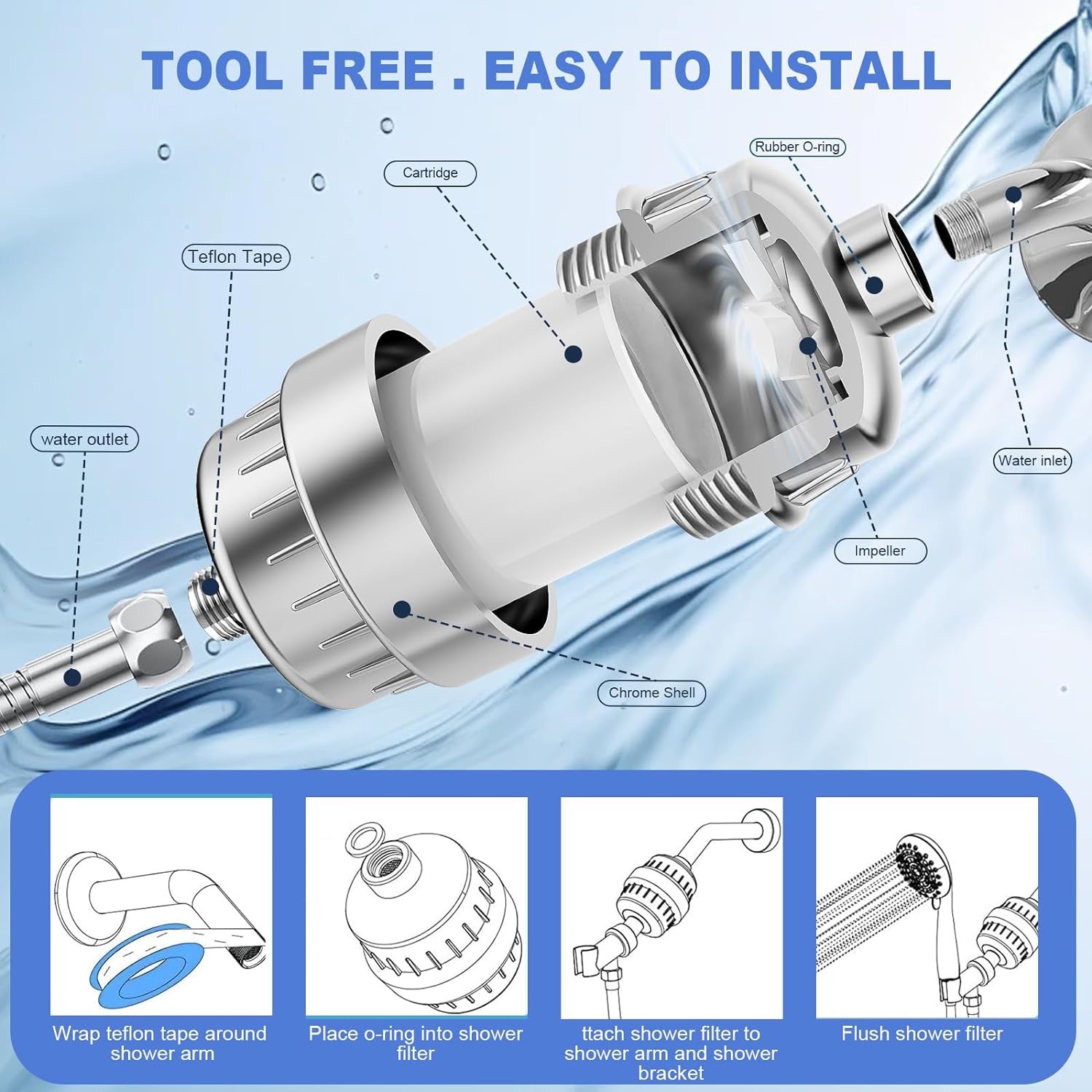 TOOL FREE . EASY TO INSTALL

Rubber O-ring

Cartridge

Teflon Tape

water outlet

Water inlet

Impeller

Chrome Shell

Wrap teflon tape around shower arm

Place o-ring into shower filter

ttach shower filter to shower arm and shower bracket

Flush shower filter