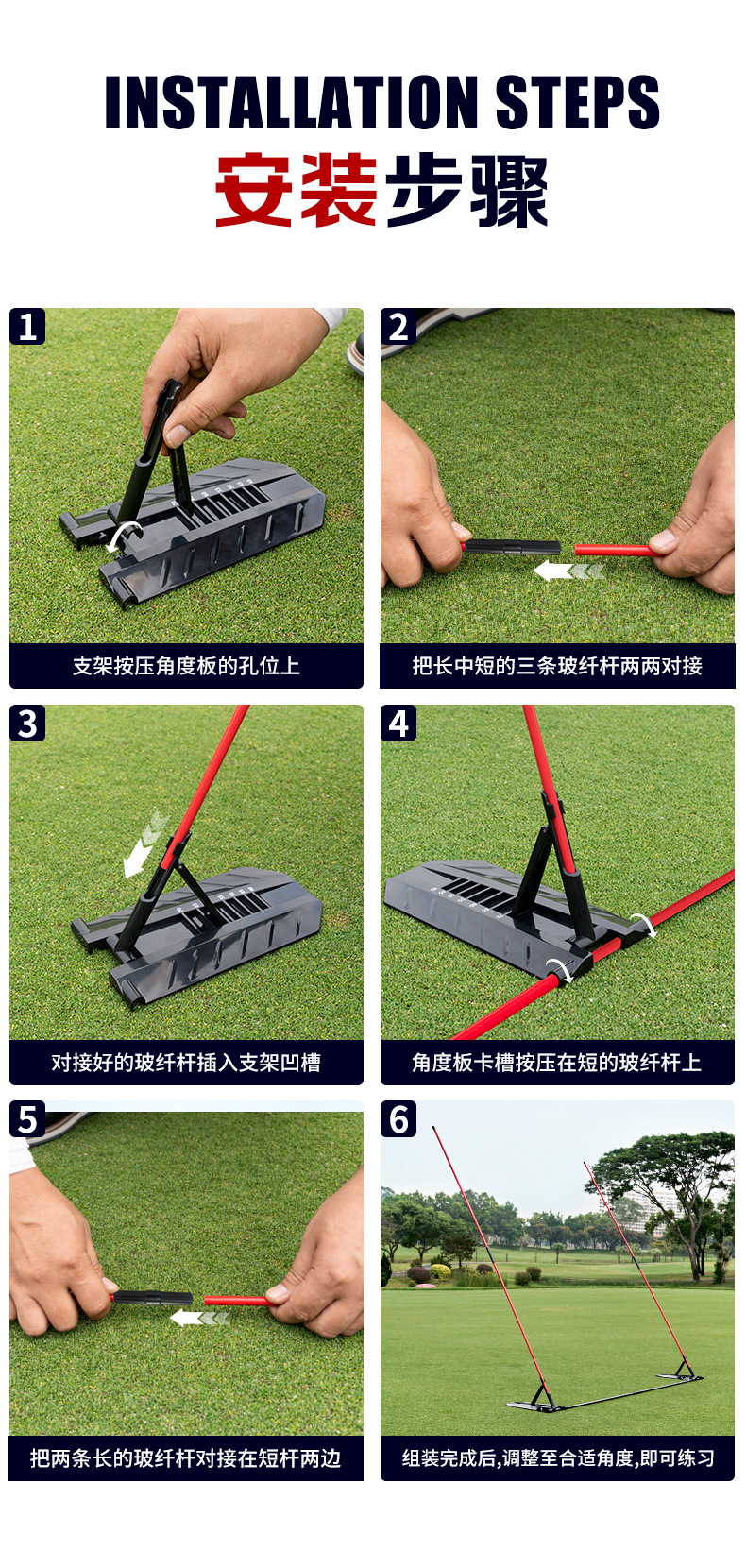 INSTALLATION STEPS
安装步骤

1
支架按压角度板的孔位上

2
把长中短的三条玻纤杆两两对接

3
对接好的玻纤杆插入支架凹槽

4
角度板卡槽按压在短的玻纤杆上

5
把两条长的玻纤杆对接在短杆两边

6
组装完成后,调整至合适角度,即可练习