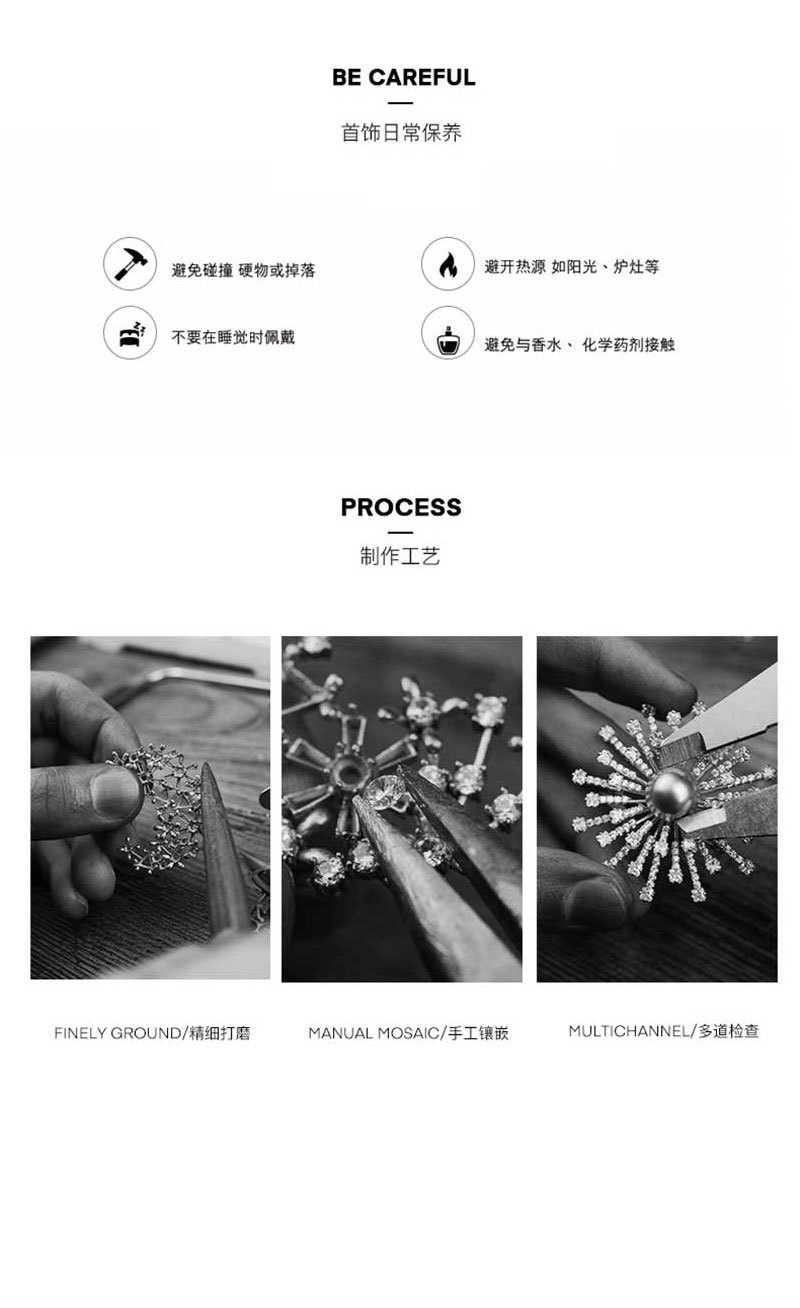 BE CAREFUL

首饰日常保养

避免碰撞 硬物或掉落

避开热源 如阳光、炉灶等

不要在睡觉时佩戴

避免与香水、 化学药剂接触

PROCESS

制作工艺

FINELY GROUND/精细打磨

MANUAL MOSAIC/手工镶嵌

MULTICHANNEL/多道检查