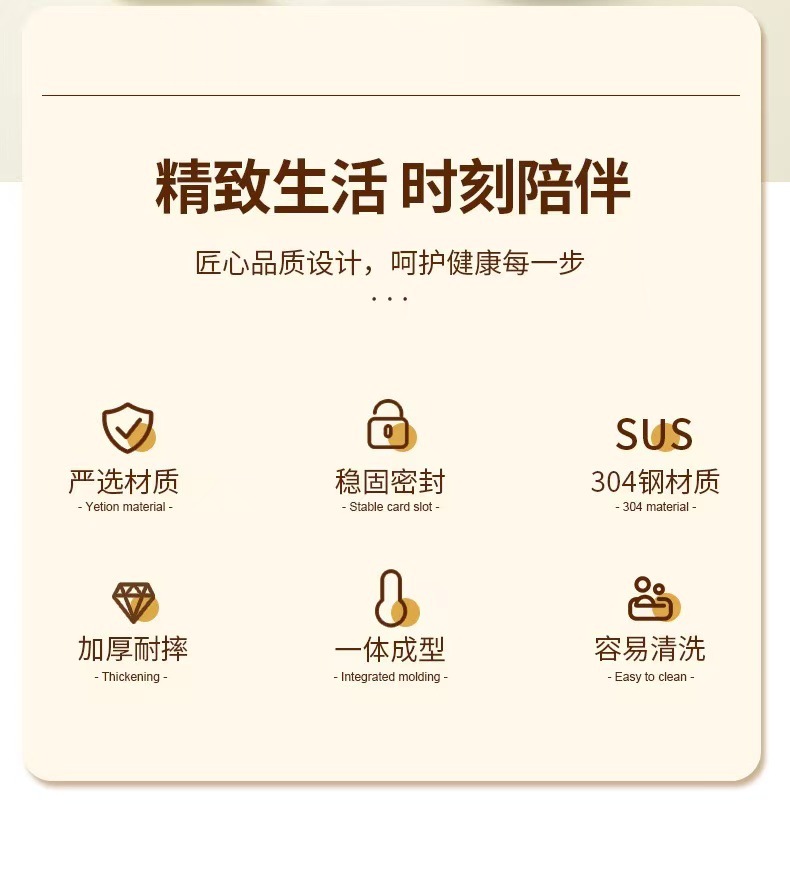 精致生活 时刻陪伴

匠心品质设计，呵护健康每一步

...

严选材质
- Yetion material -

稳固密封
- Stable card slot -

SUS
304钢材质
- 304 material -

加厚耐摔
- Thickening -

一体成型
- Integrated molding -

容易清洗
- Easy to clean -