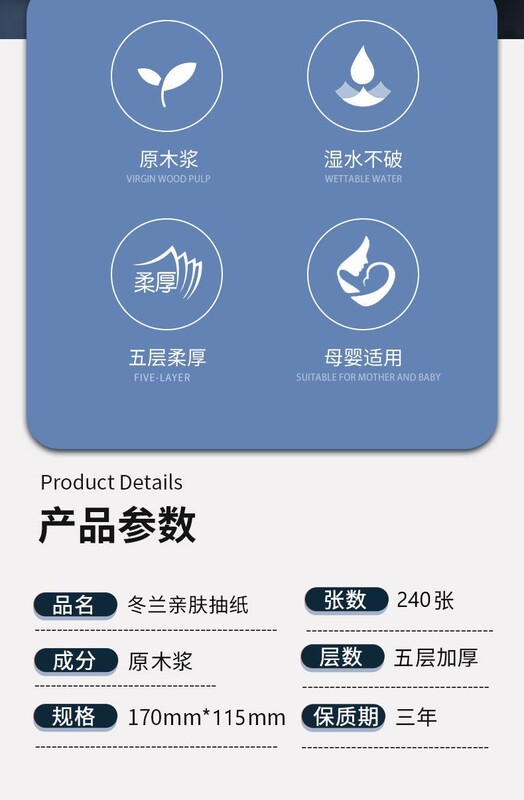 原木浆
VIRGIN WOOD PULP

湿水不破
WETTABLE WATER

柔厚

五层柔厚
FIVE-LAYER

母婴适用
SUITABLE FOR MOTHER AND BABY

Product Details

产品参数

品名 冬兰亲肤抽纸

成分 原木浆

规格 170mm*115mm

张数 240张

层数 五层加厚

保质期 三年