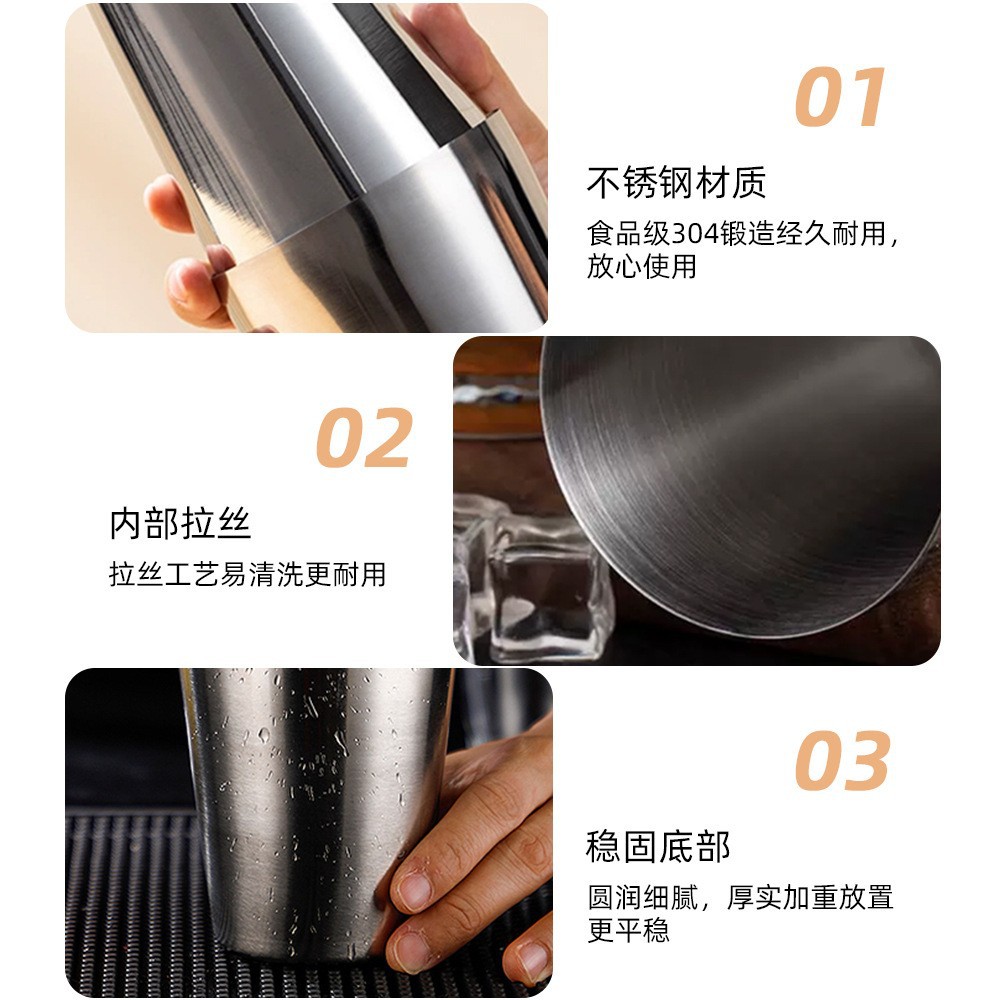 01

不锈钢材质

食品级304锻造经久耐用，放心使用

02

内部拉丝

拉丝工艺易清洗更耐用

03

稳固底部

圆润细腻，厚实加重放置更平稳