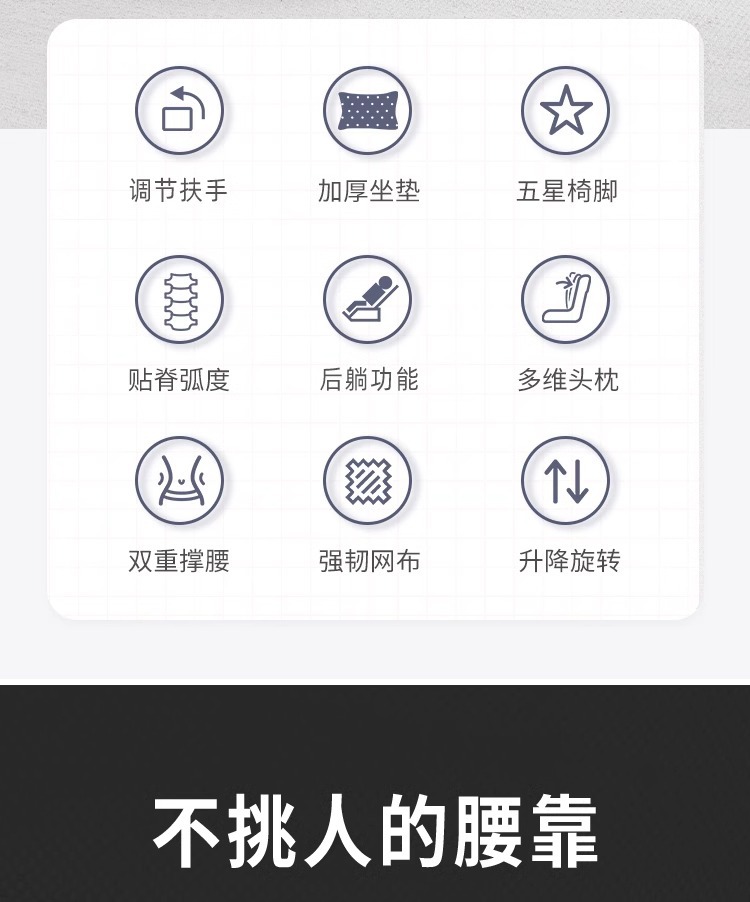 调节扶手 加厚坐垫 五星椅脚

贴脊弧度 后躺功能 多维头枕

双重撑腰 强韧网布 升降旋转

不挑人的腰靠