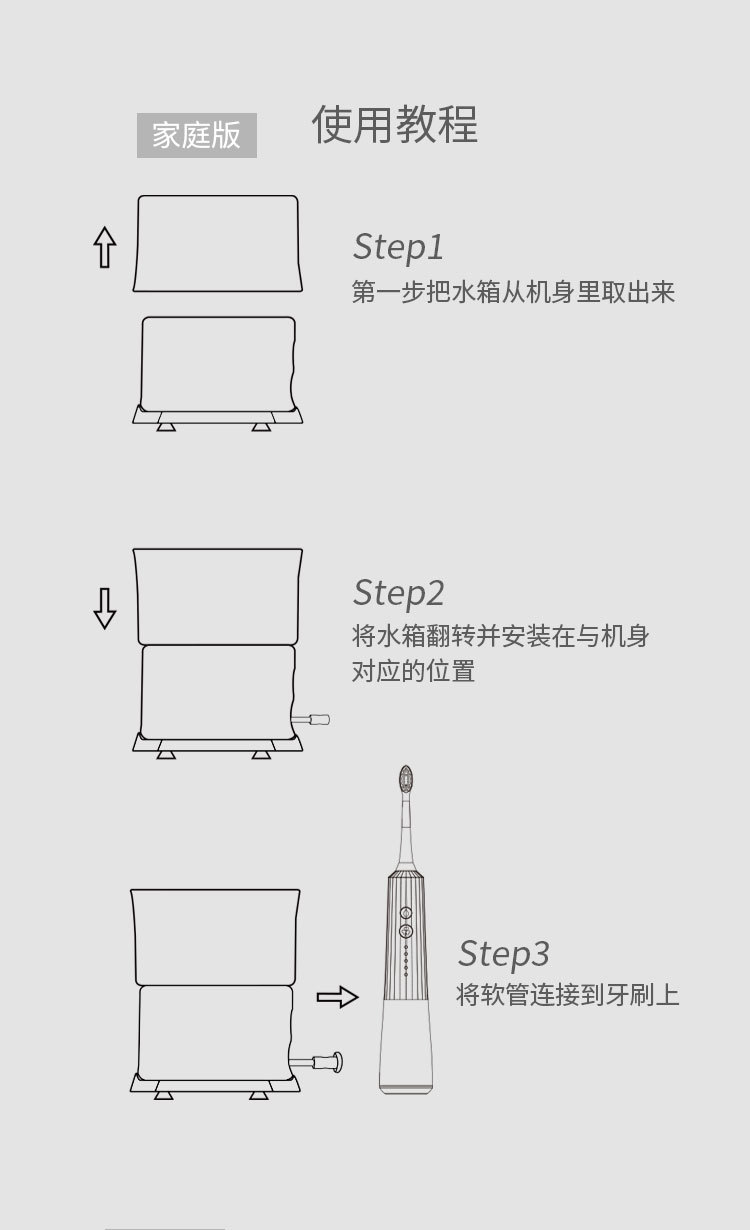 家庭版

使用教程

Step1
第一步把水箱从机身里取出来

Step2
将水箱翻转并安装在与机身对应的位置

Step3
将软管连接到牙刷上