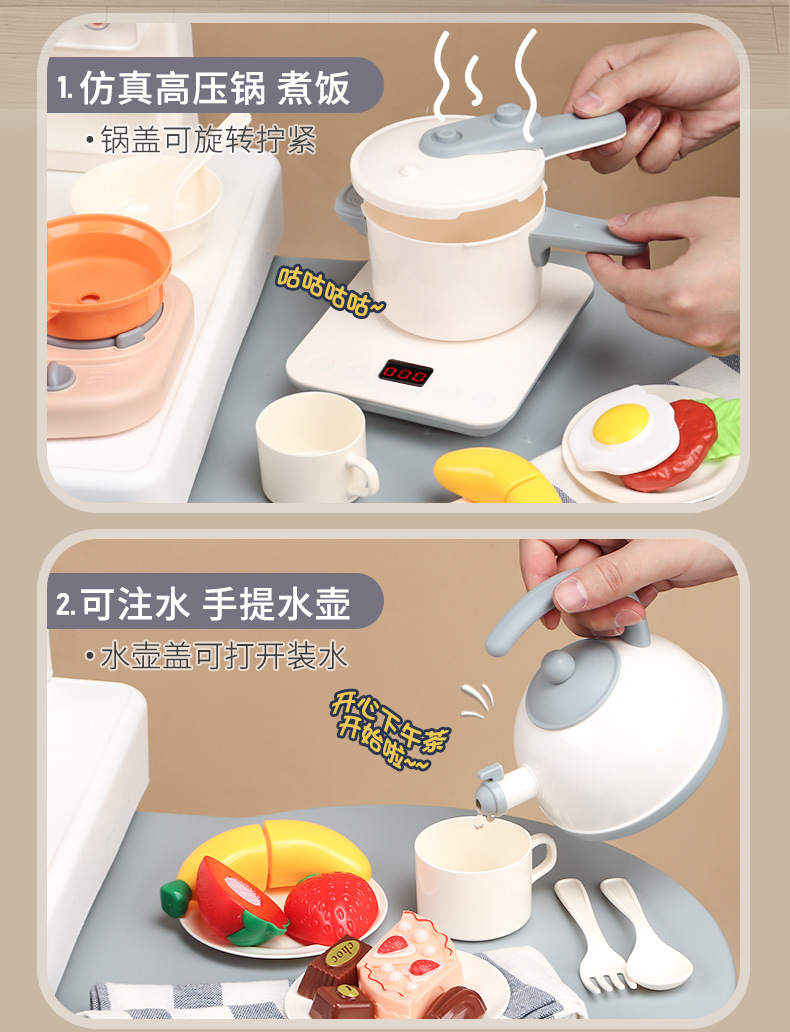 1. 仿真高压锅 煮饭

• 锅盖可旋转拧紧

咕咕咕咕~

000

2. 可注水 手提水壶

• 水壶盖可打开装水

开心下午茶开始啦~~